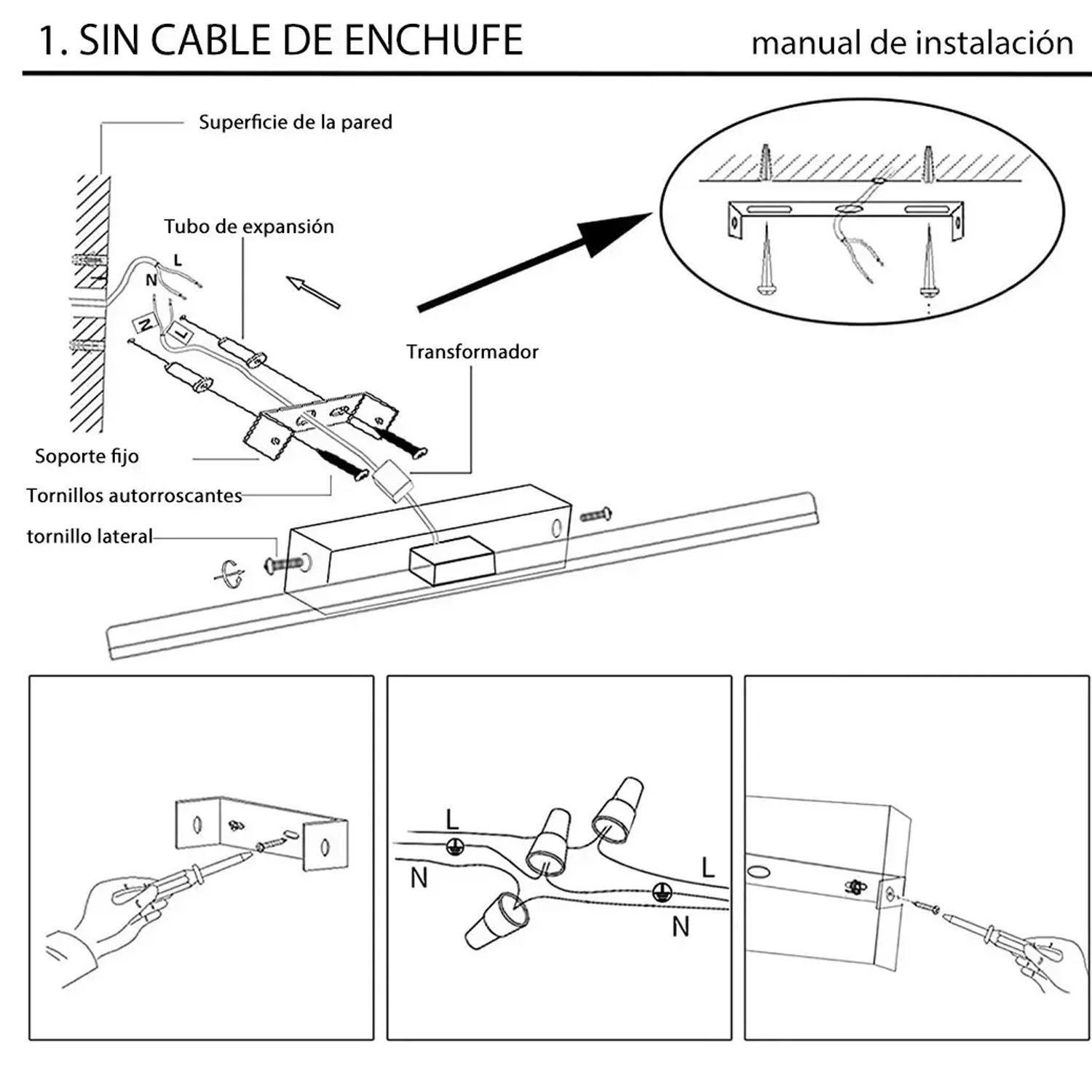 1. SIN CABLE DE ENCHUFE

manual de instalación

Superficie de la pared

Tubo de expansión

L

N

N

L

Transformador

Soporte fijo

Tornillos autorroscantes

tornillo lateral

L

N

L

N