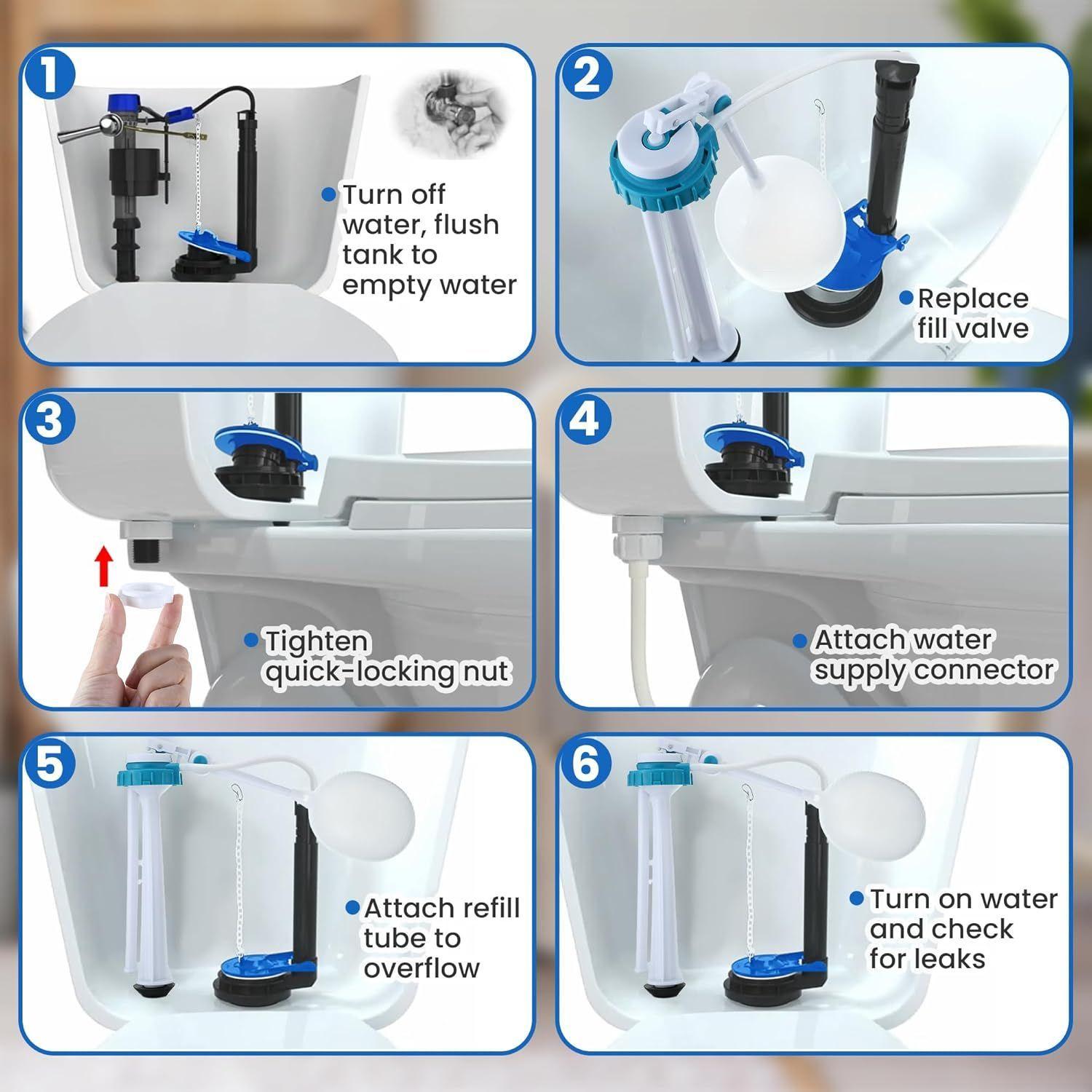 1

Turn off water, flush tank to empty water

2

Replace fill valve

3

Tighten quick-locking nut

4

Attach water supply connector

5

Attach refill tube to overflow

6

Turn on water and check for leaks