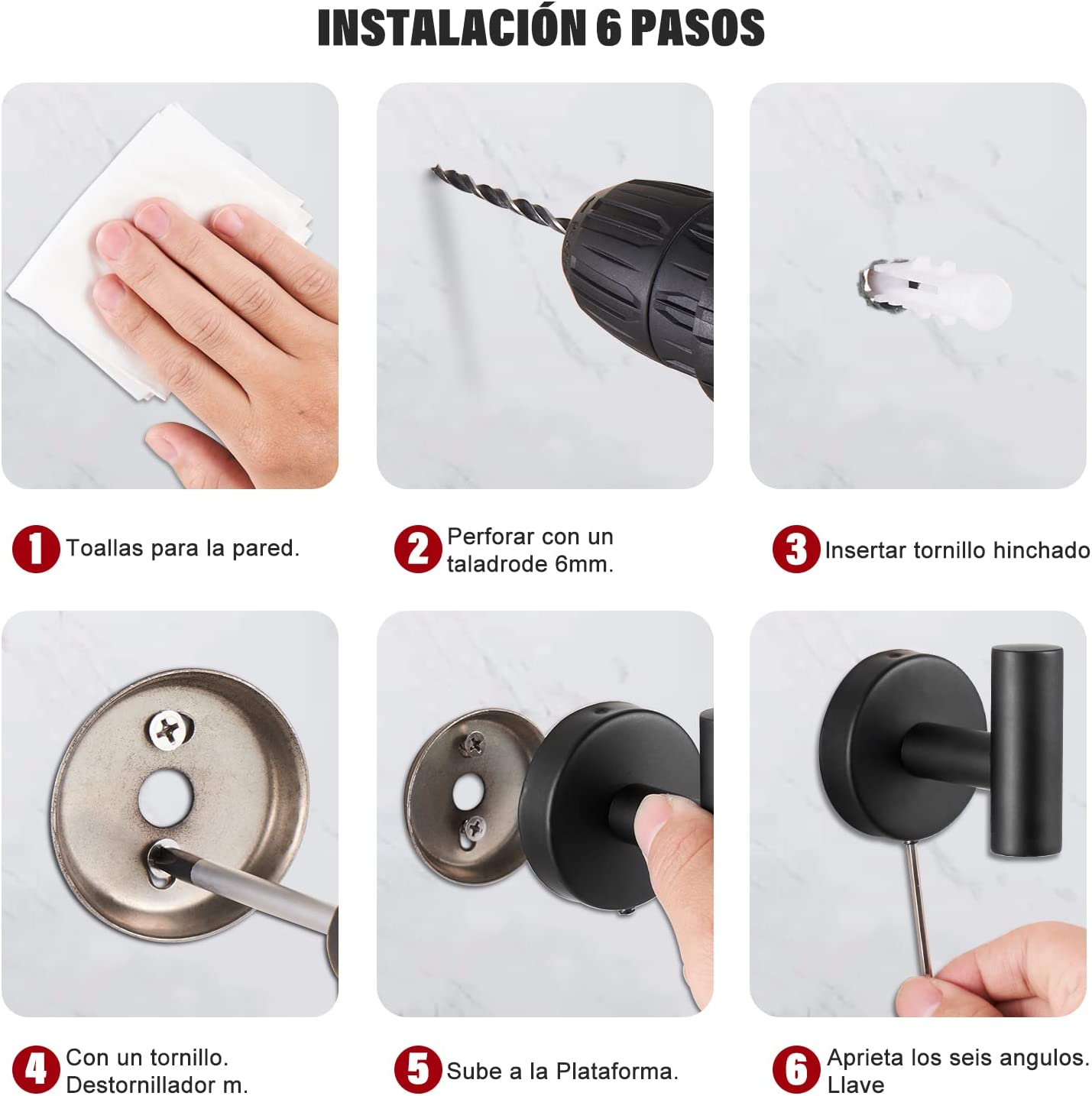 INSTALACIÓN 6 PASOS

1 Toallas para la pared.

2 Perforar con un taladrode 6mm.

3 Insertar tornillo hinchado

4 Con un tornillo. Destornillador m.

5 Sube a la Plataforma.

6 Aprieta los seis angulos. Llave