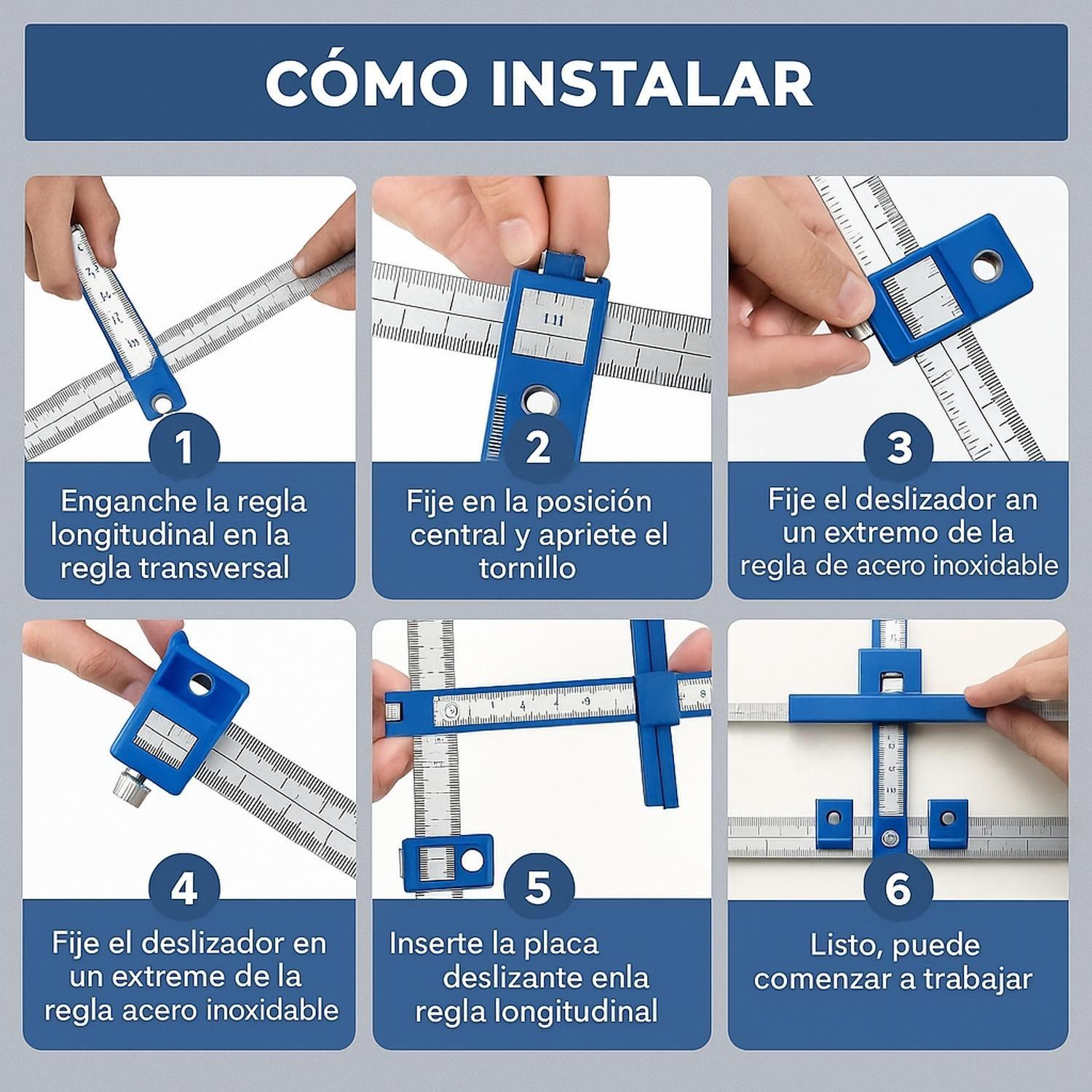 CÓMO INSTALAR

1
Enganche la regla longitudinal en la regla transversal

2
Fije en la posición central y apriete el tornillo

3
Fije el deslizador an un extremo de la regla de acero inoxidable

4
Fije el deslizador en un extreme de la regla acero inoxidable

5
Inserte la placa deslizante enla regla longitudinal

6
Listo, puede comenzar a trabajar