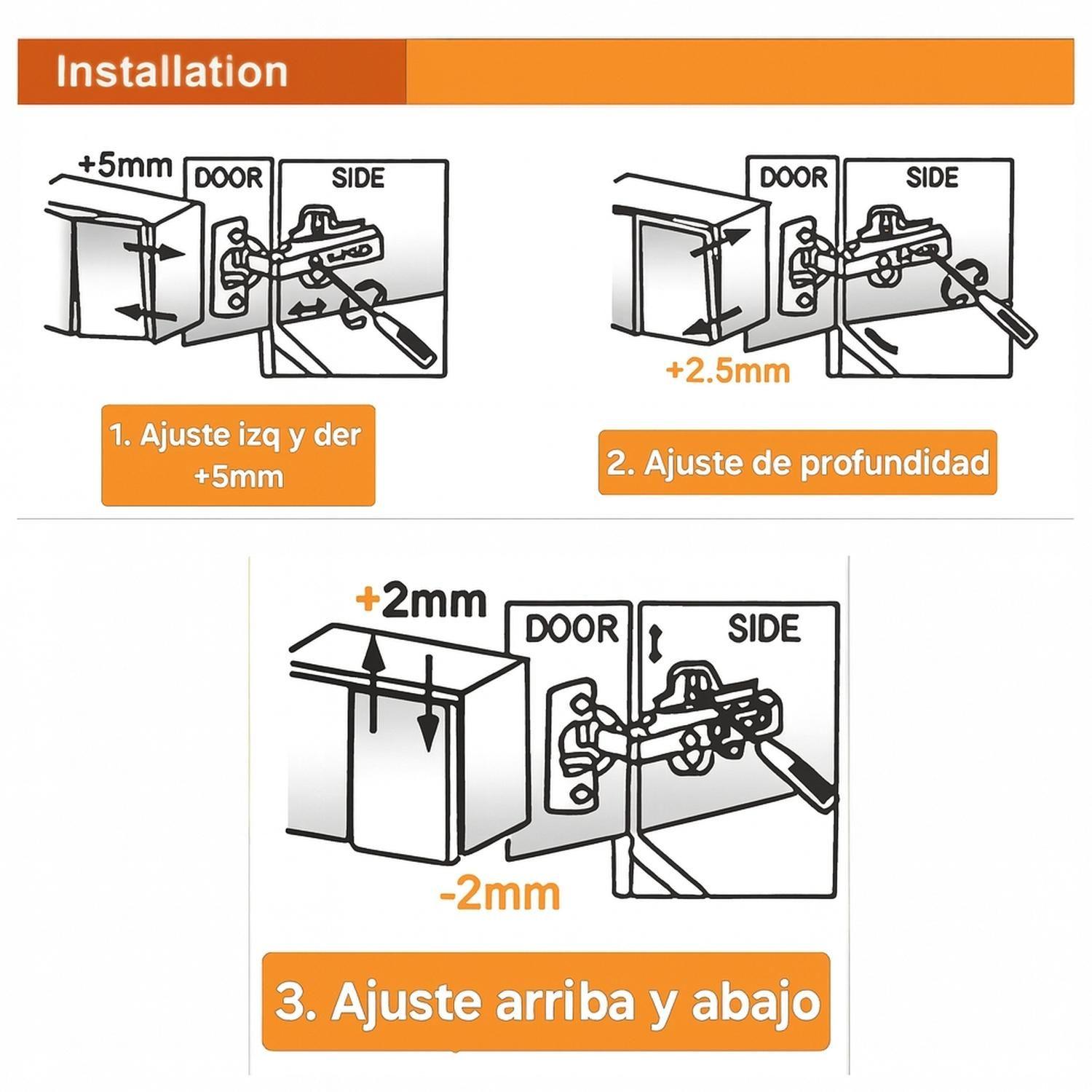 Installation

+5mm
DOOR
SIDE

1. Ajuste izq y der +5mm

DOOR
SIDE
+2.5mm

2. Ajuste de profundidad

+2mm
DOOR
SIDE
-2mm

3. Ajuste arriba y abajo