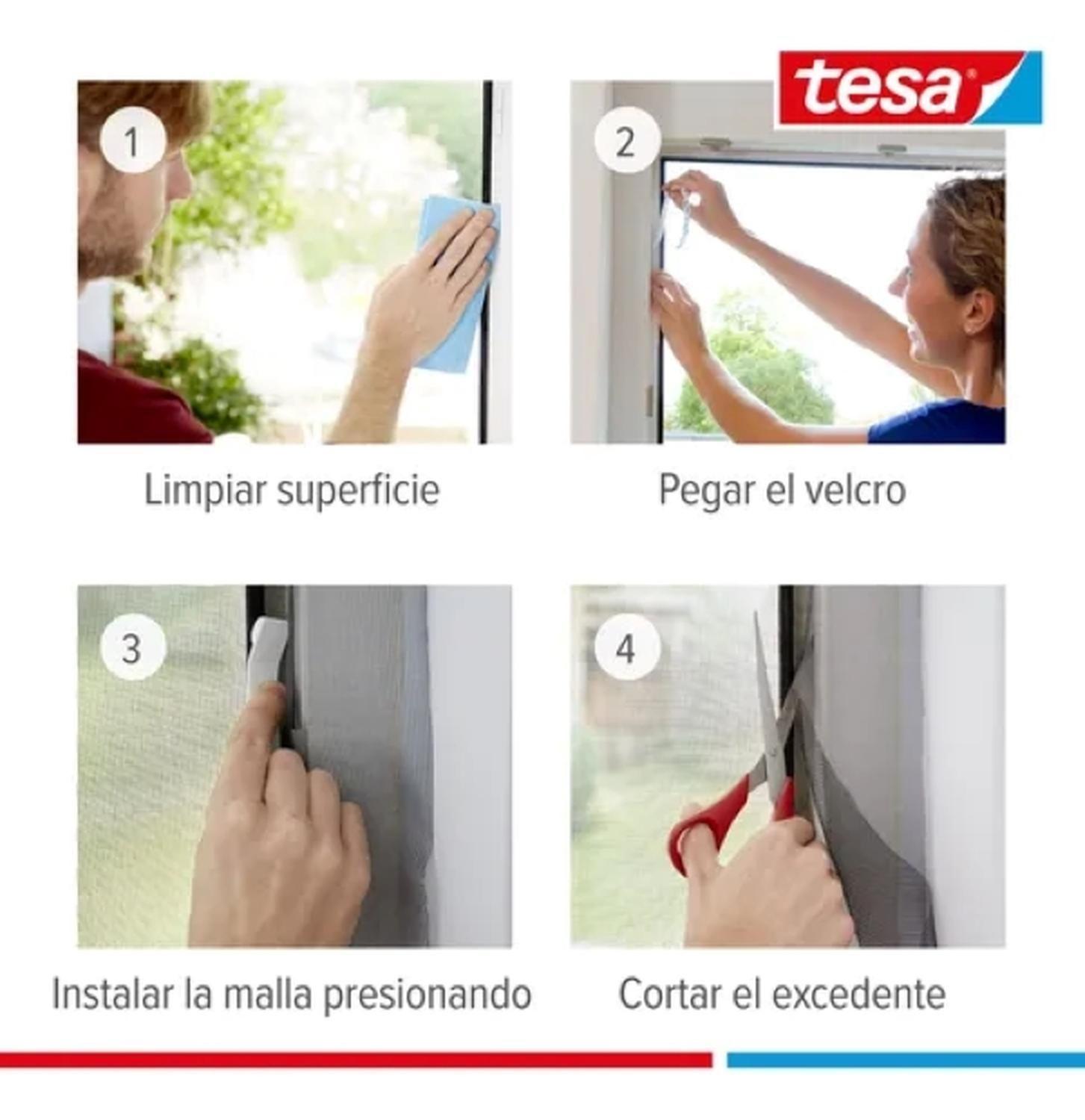 tesa

1

Limpiar superficie

2

Pegar el velcro

3

Instalar la malla presionando

4

Cortar el excedente