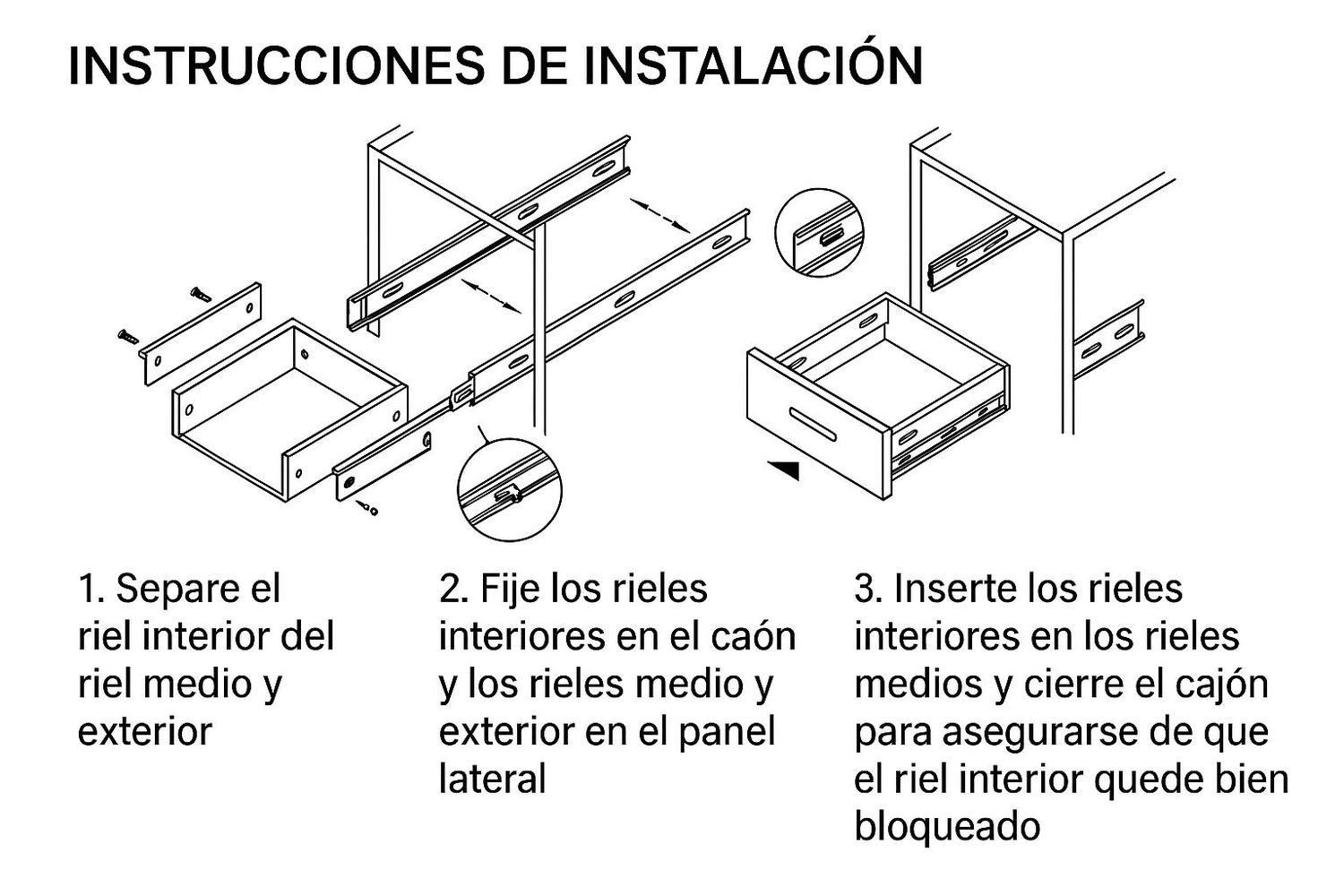 INSTRUCCIONES DE INSTALACIÓN

1. Separe el riel interior del riel medio y exterior

2. Fije los rieles interiores en el caón y los rieles medio y exterior en el panel lateral

3. Inserte los rieles interiores en los rieles medios y cierre el cajón para asegurarse de que el riel interior quede bien bloqueado