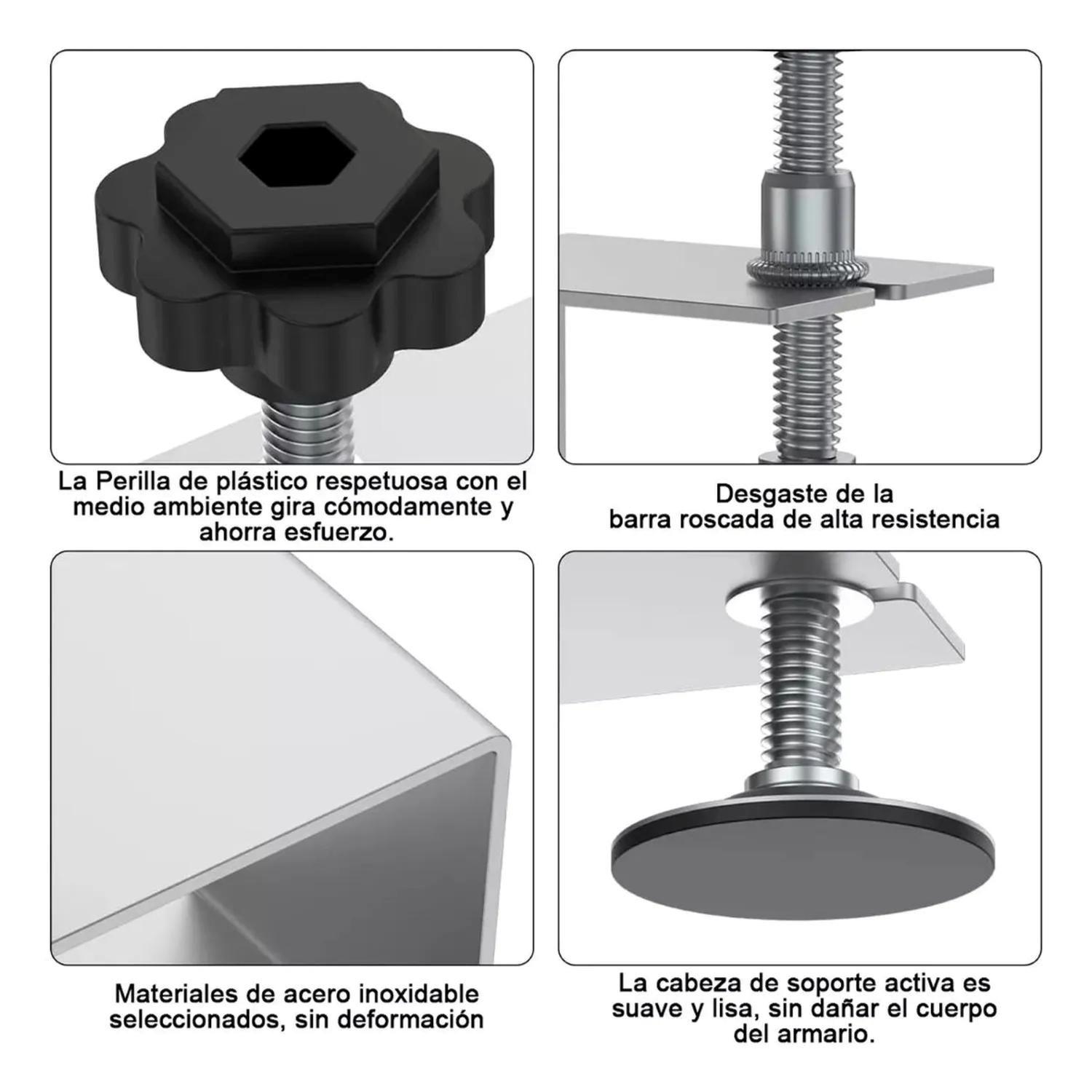 La Perilla de plástico respetuosa con el medio ambiente gira cómodamente y ahorra esfuerzo.

Desgaste de la barra roscada de alta resistencia

Materiales de acero inoxidable seleccionados, sin deformación

La cabeza de soporte activa es suave y lisa, sin dañar el cuerpo del armario.