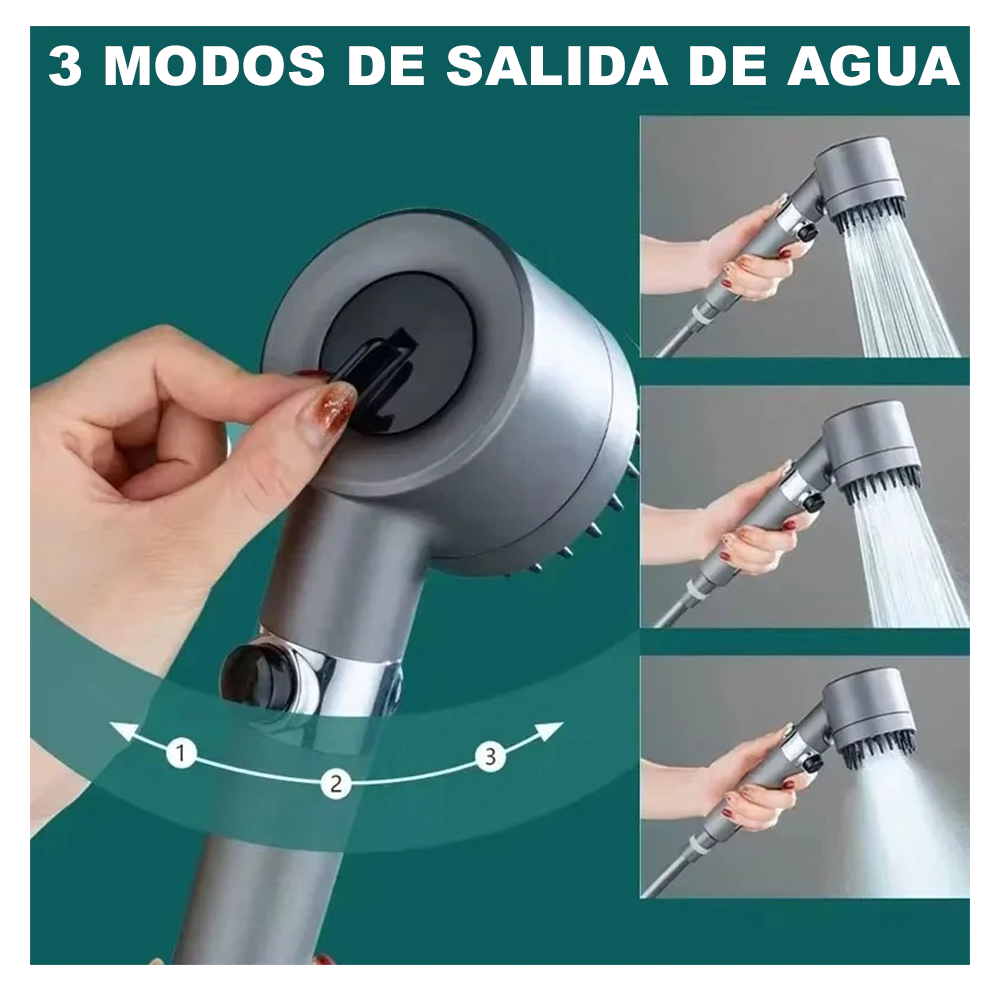 3 MODOS DE SALIDA DE AGUA

1
2
3