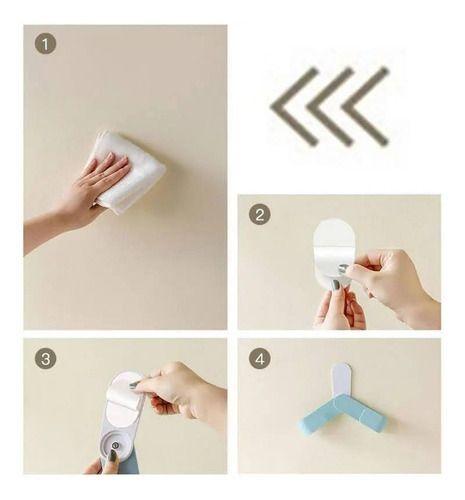 1

2

3

4