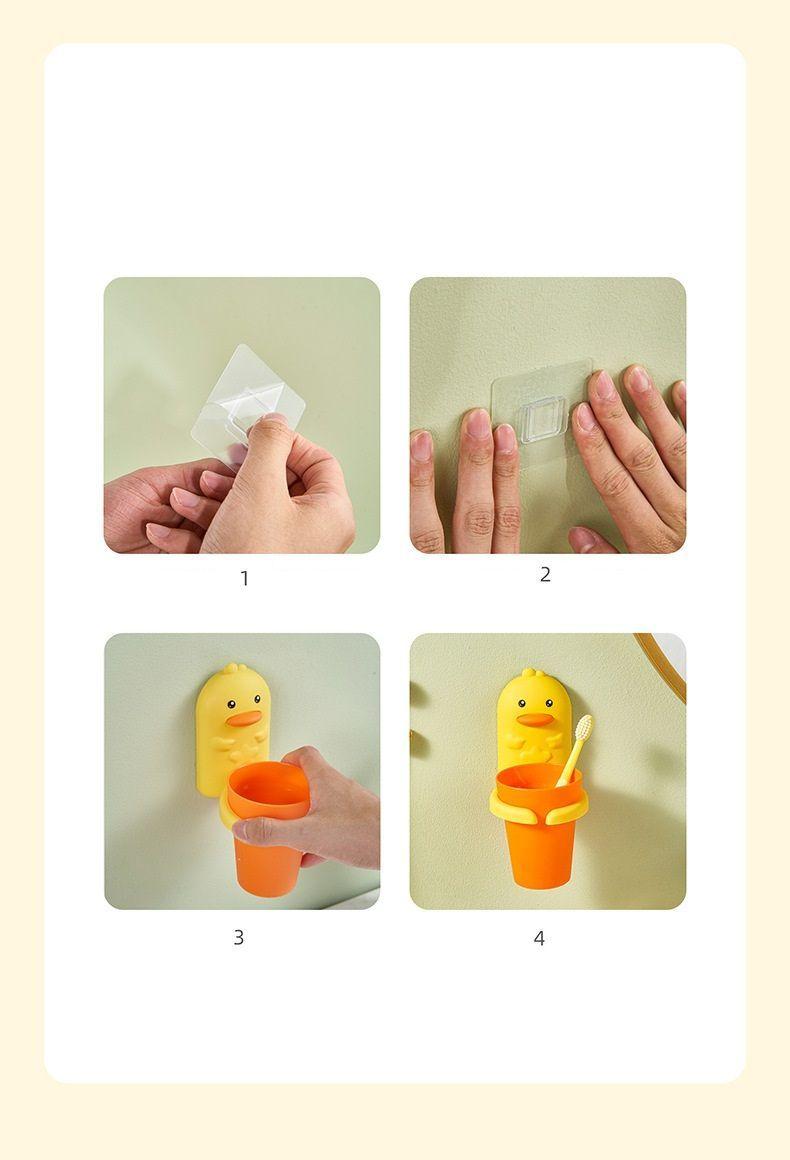 1

2

3

4