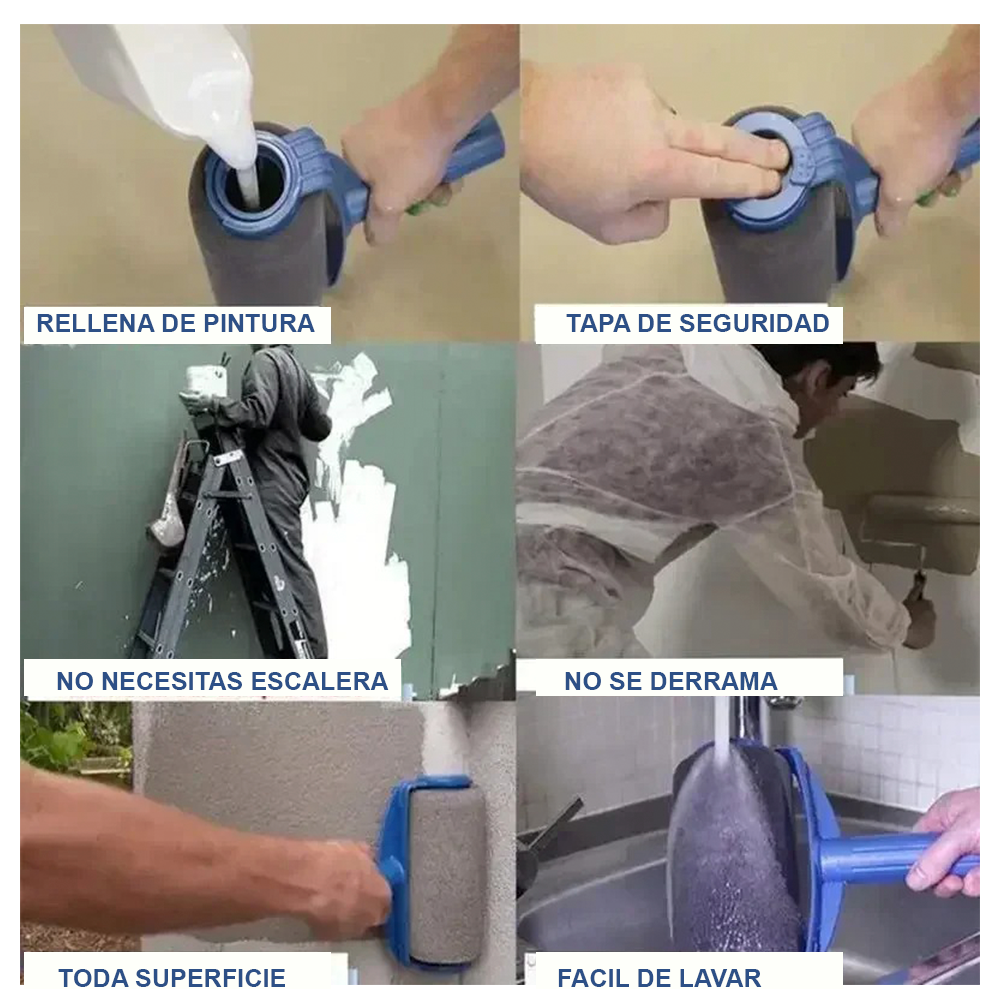 RELLENA DE PINTURA

TAPA DE SEGURIDAD

NO NECESITAS ESCALERA

NO SE DERRAMA

TODA SUPERFICIE

FACIL DE LAVAR