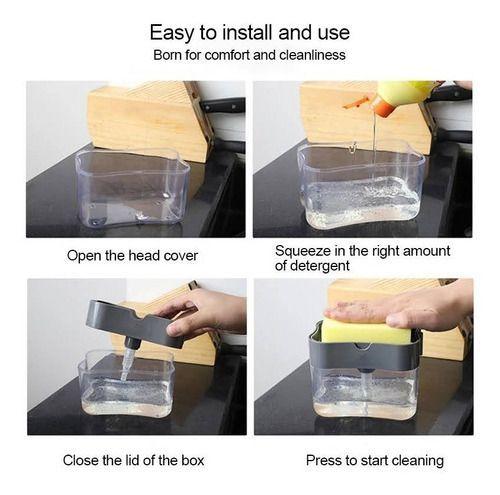 Easy to install and use
Born for comfort and cleanliness

Open the head cover

Squeeze in the right amount of detergent

Close the lid of the box

Press to start cleaning