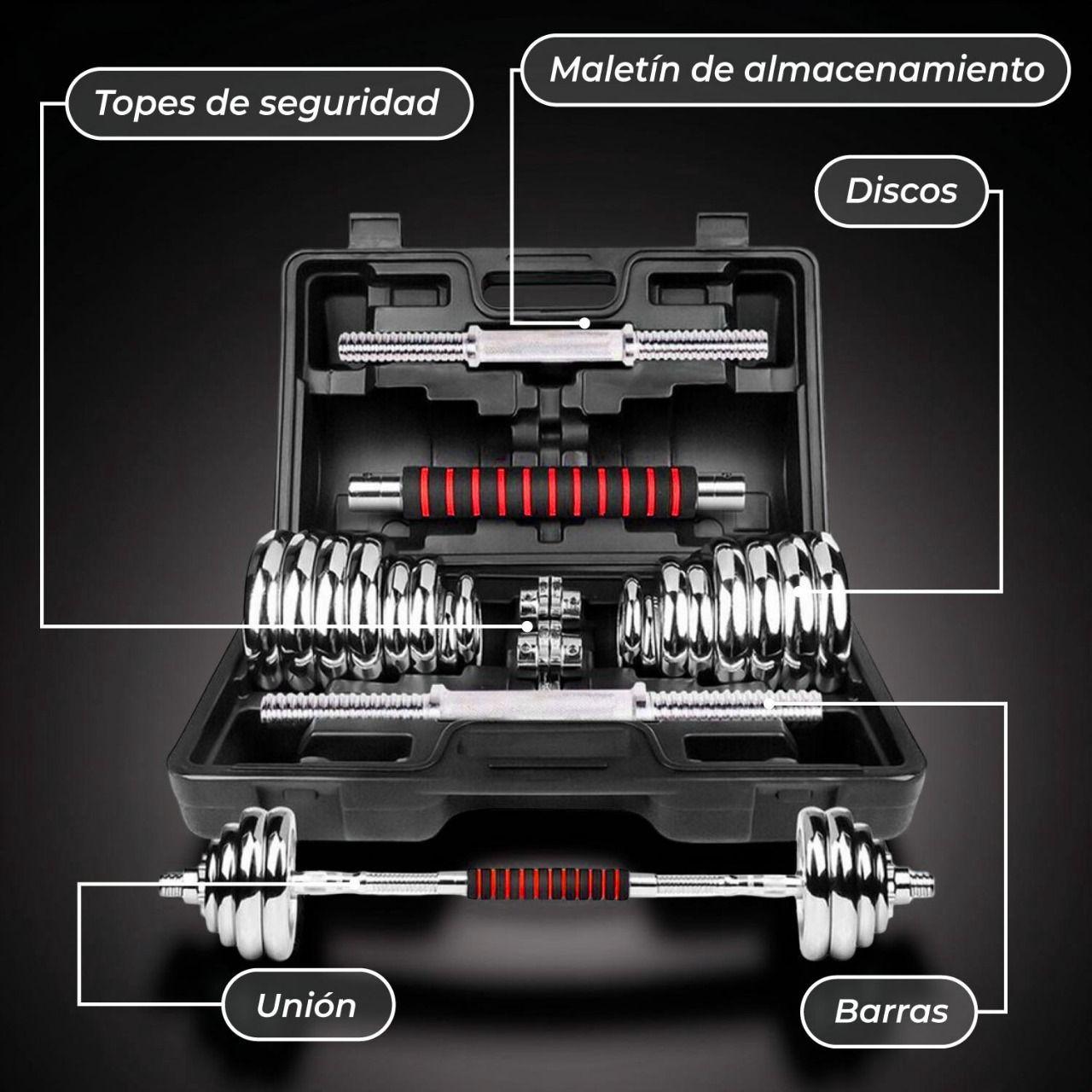 Topes de seguridad

Maletín de almacenamiento

Discos

Unión

Barras