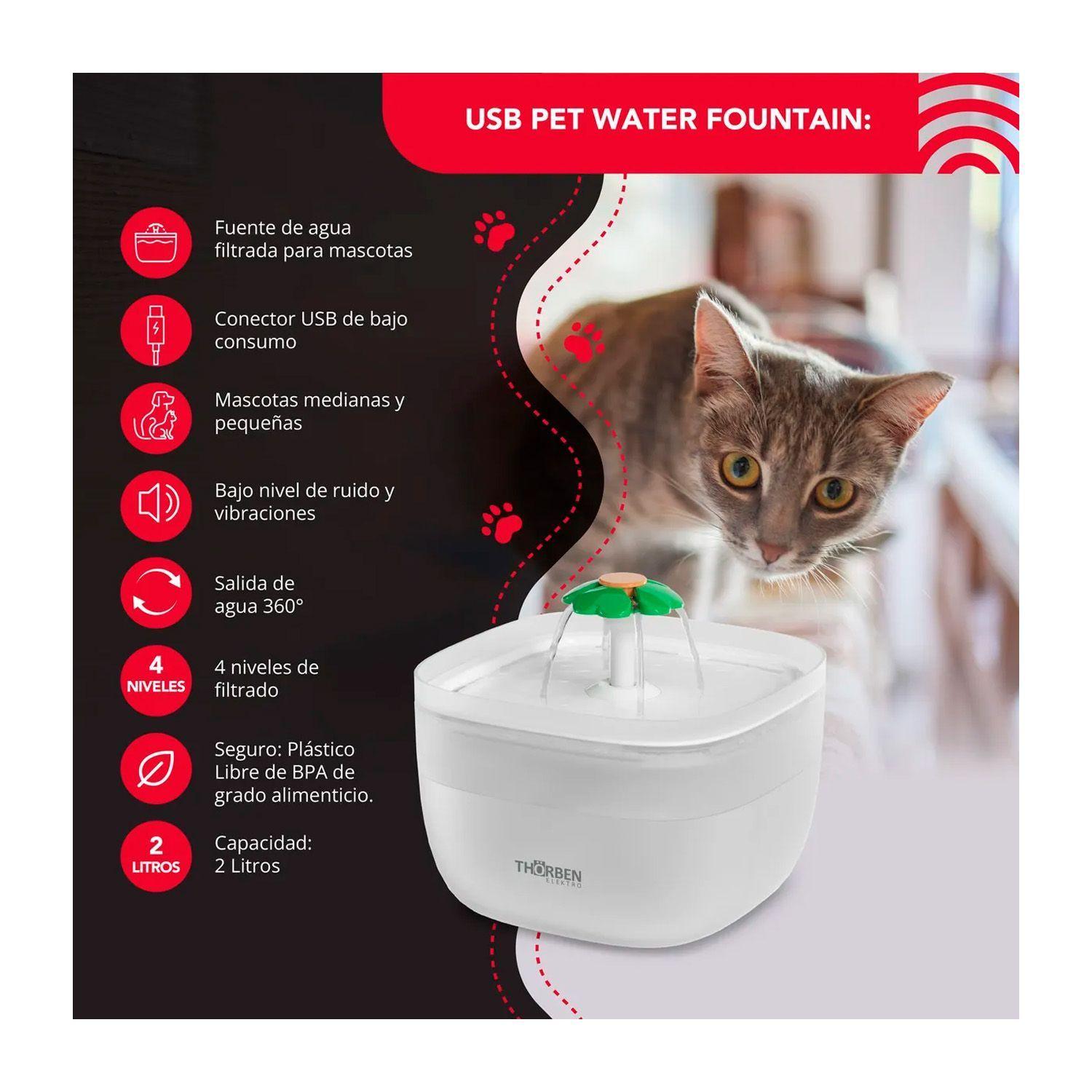 USB PET WATER FOUNTAIN:

Fuente de agua filtrada para mascotas

Conector USB de bajo consumo

Mascotas medianas y pequeñas

Bajo nivel de ruido y vibraciones

Salida de agua 360°

4 NIVELES

4 niveles de filtrado

Seguro: Plástico Libre de BPA de grado alimenticio.

2 LITROS

Capacidad: 2 Litros

THÖRBEN ELEKTRO