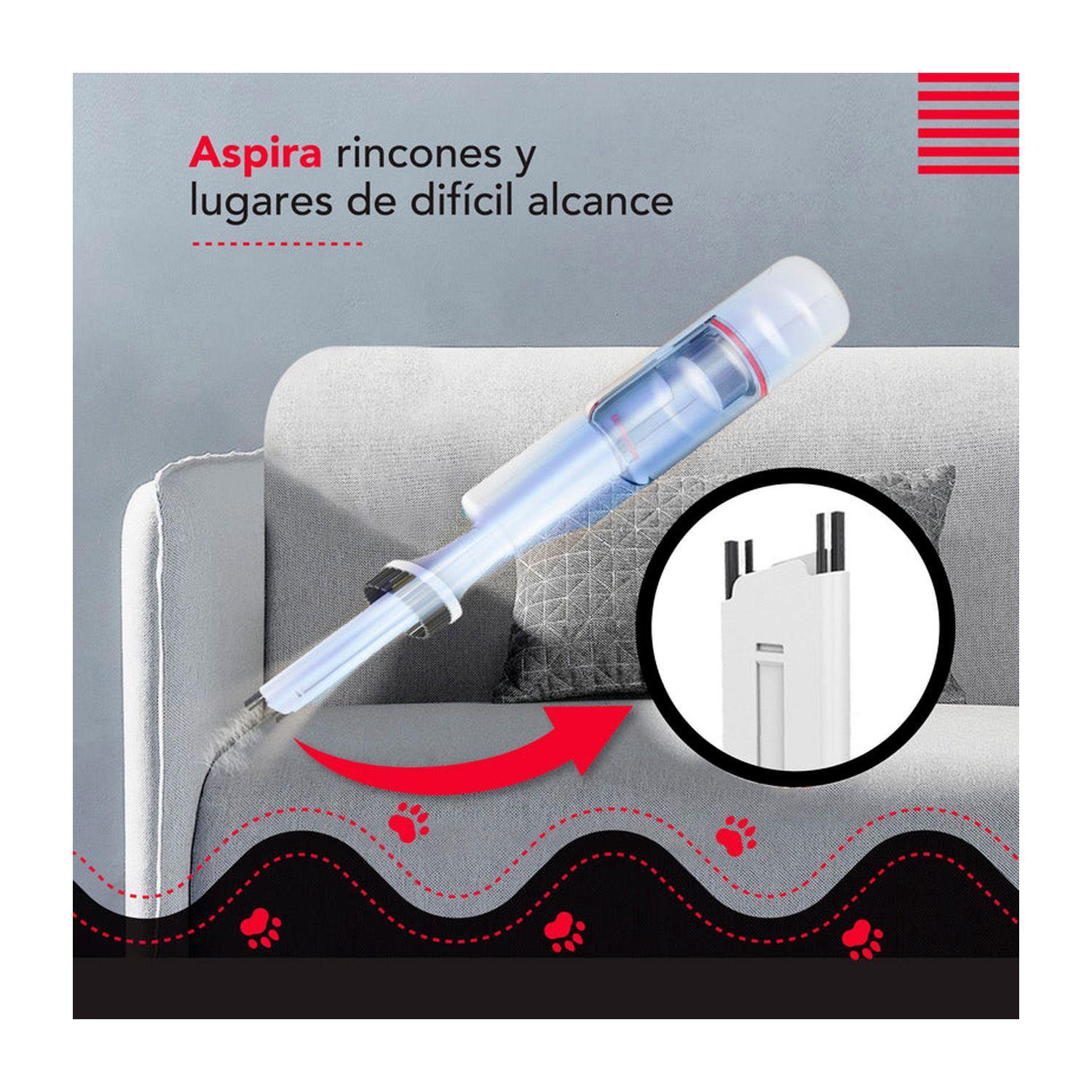 Aspira rincones y lugares de difícil alcance