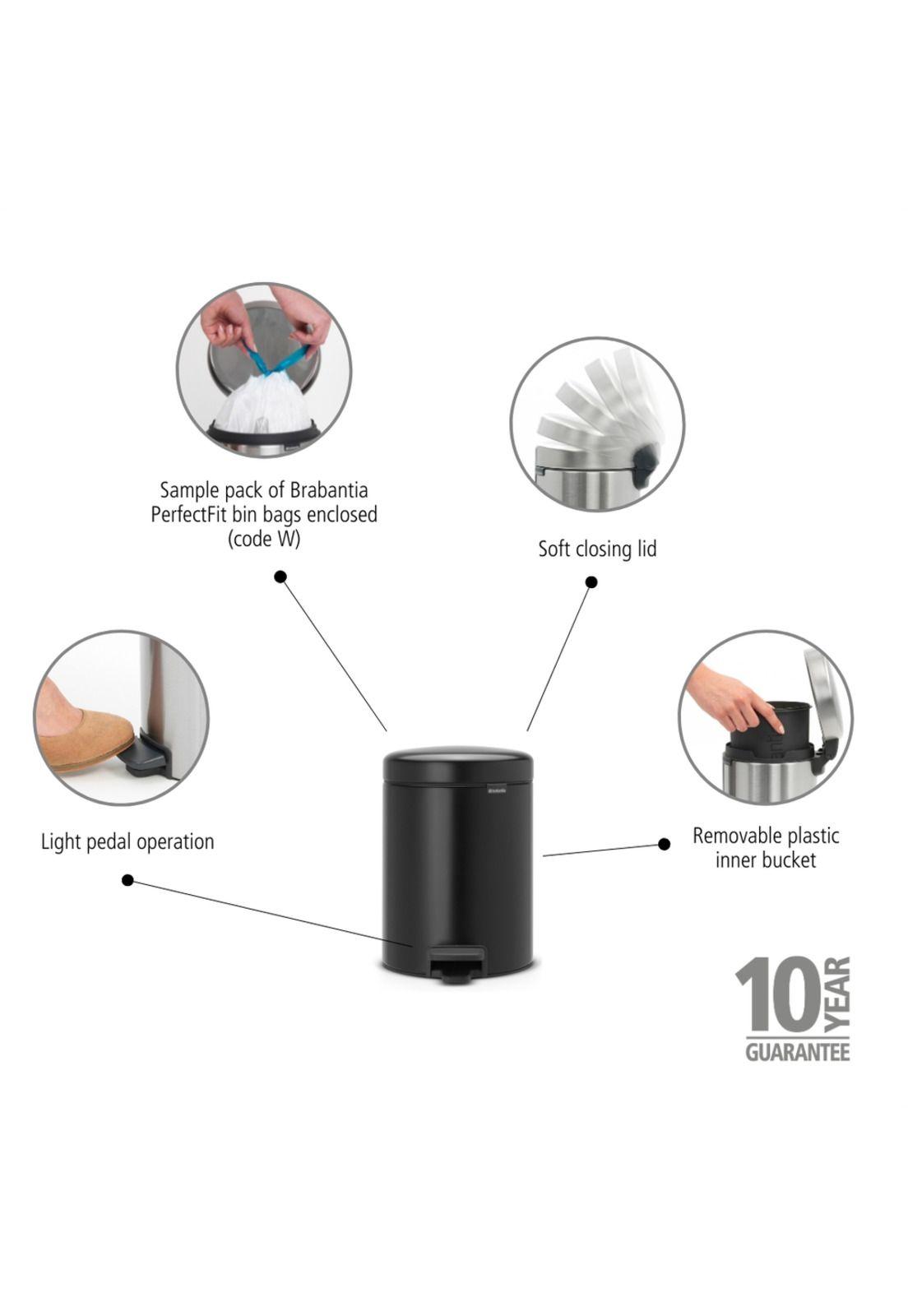 Sample pack of Brabantia PerfectFit bin bags enclosed (code W)

Soft closing lid

Light pedal operation

Removable plastic inner bucket

brabantia

10 YEAR GUARANTEE