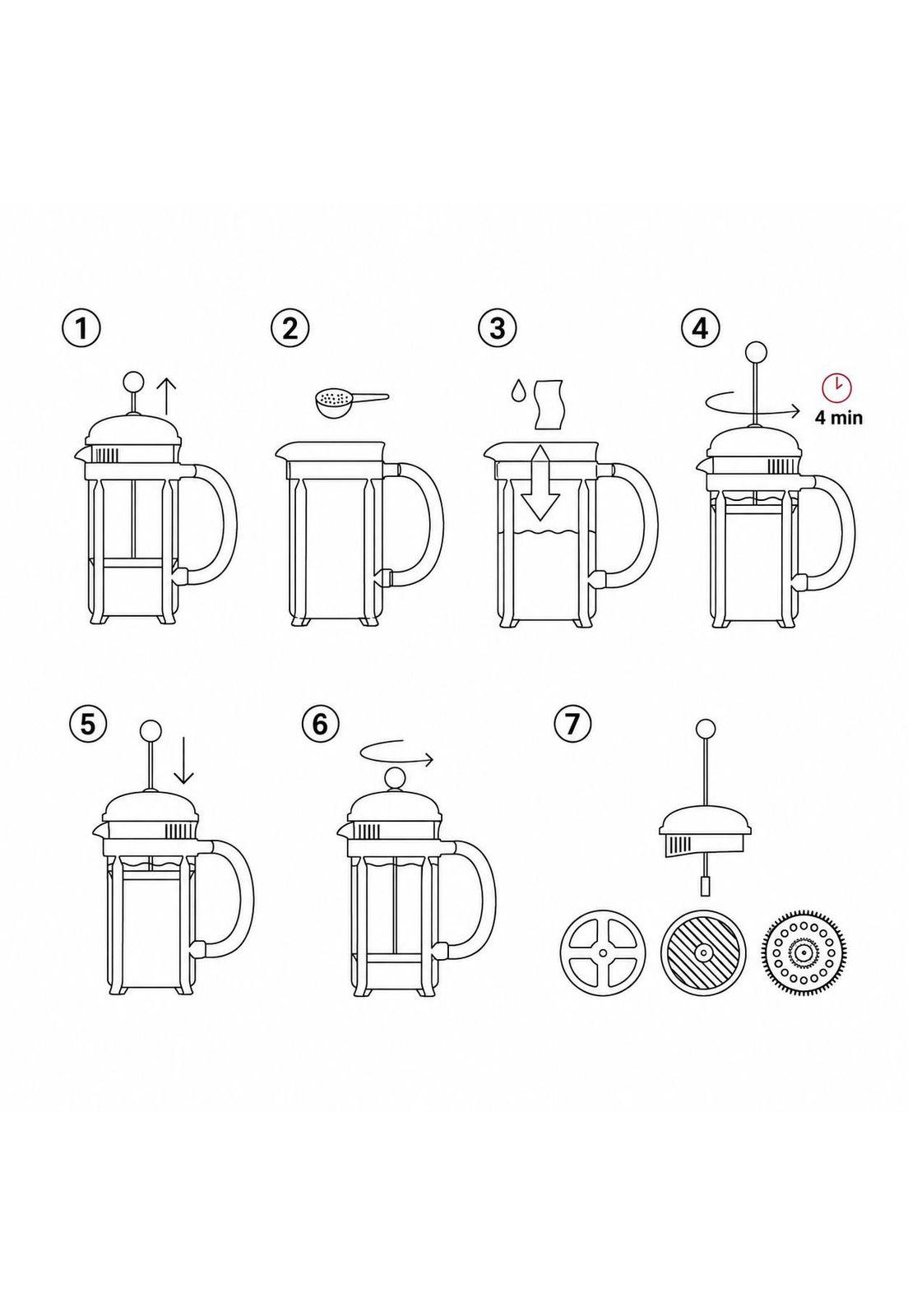 1

2

3

4

4 min

5

6

7