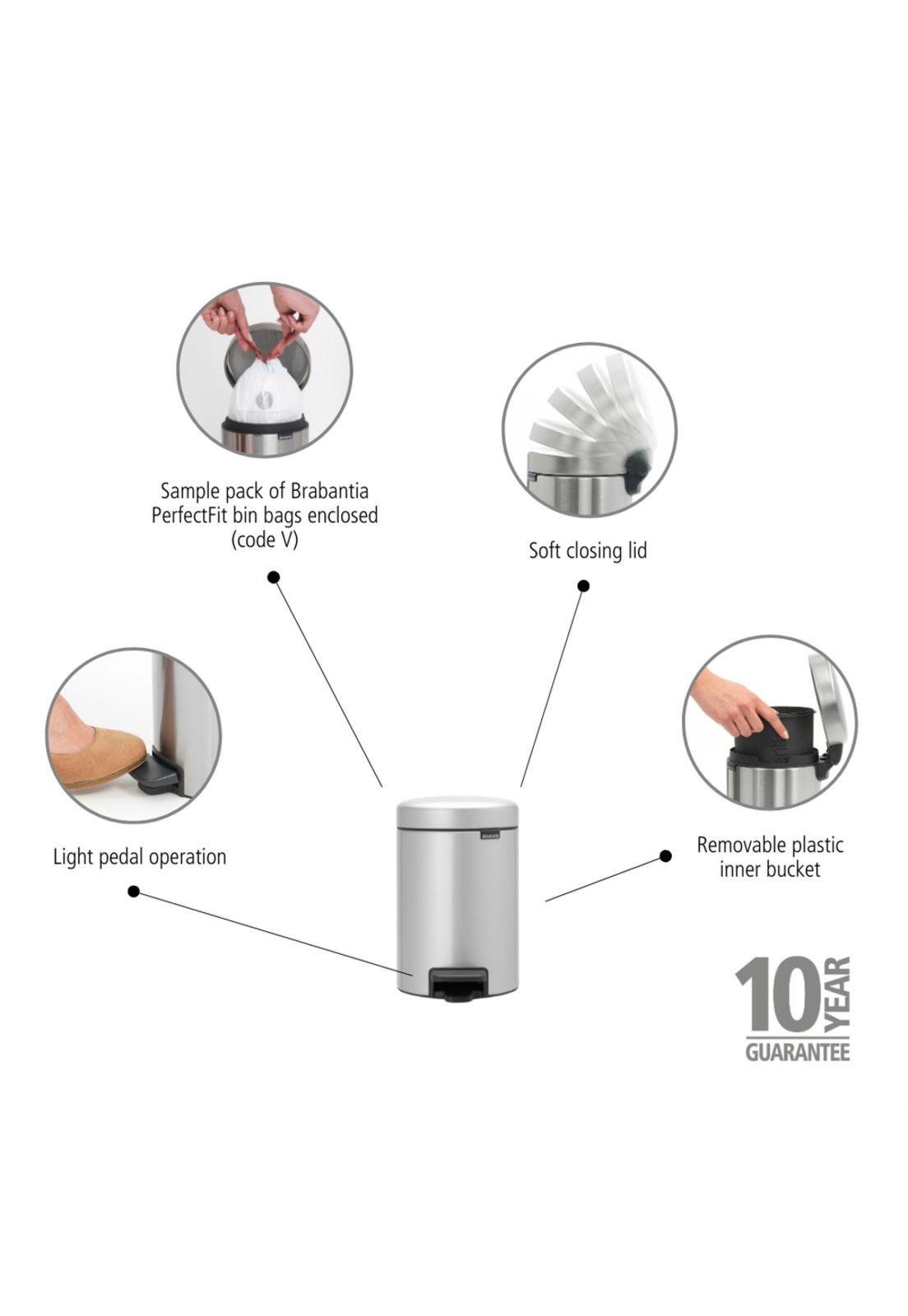 Sample pack of Brabantia PerfectFit bin bags enclosed (code V)

Soft closing lid

Light pedal operation

Removable plastic inner bucket

10 YEAR GUARANTEE