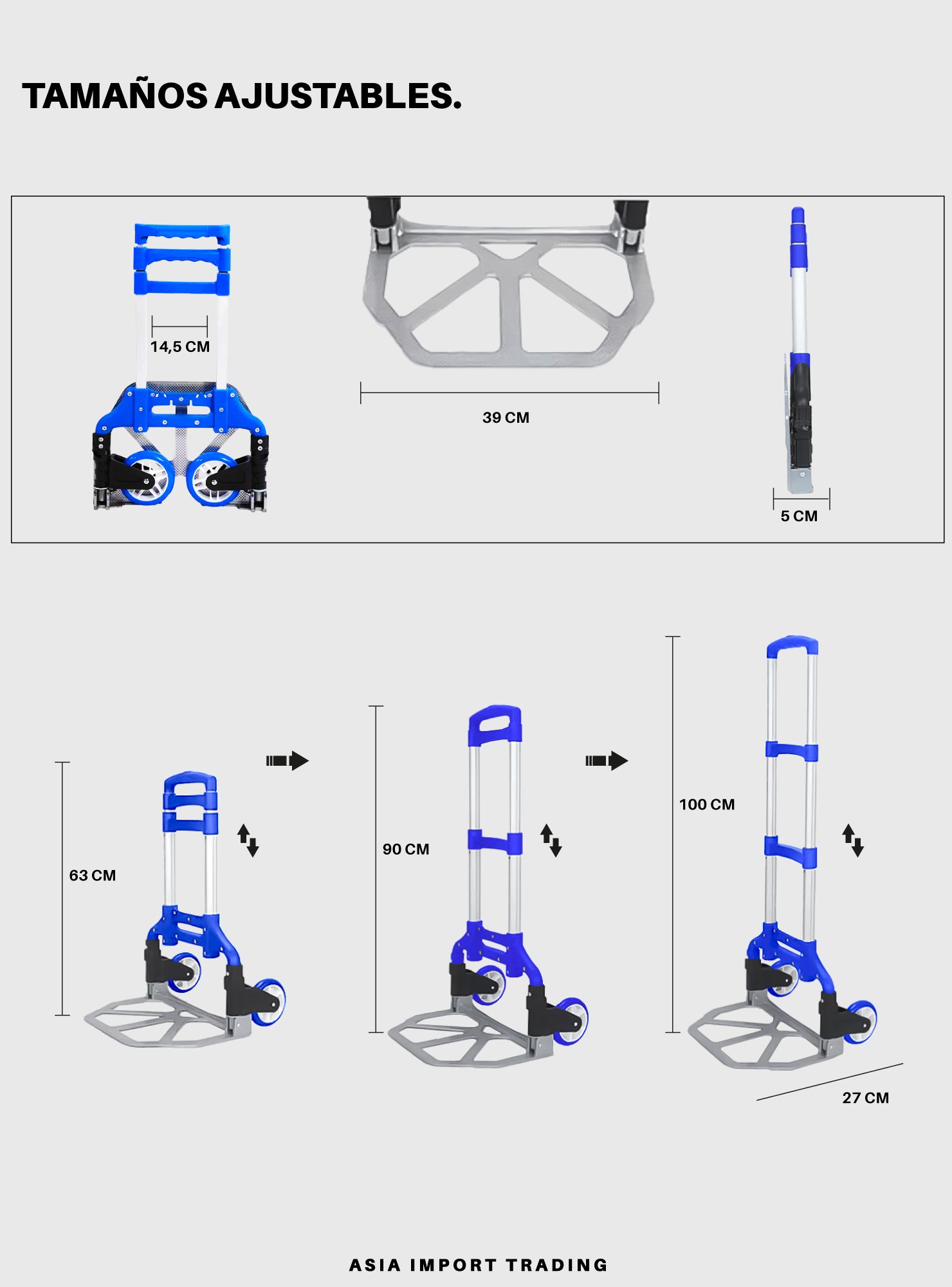 TAMAÑOS AJUSTABLES.

14,5 CM

39 CM

5 CM

63 CM

90 CM

100 CM

27 CM

ASIA IMPORT TRADING