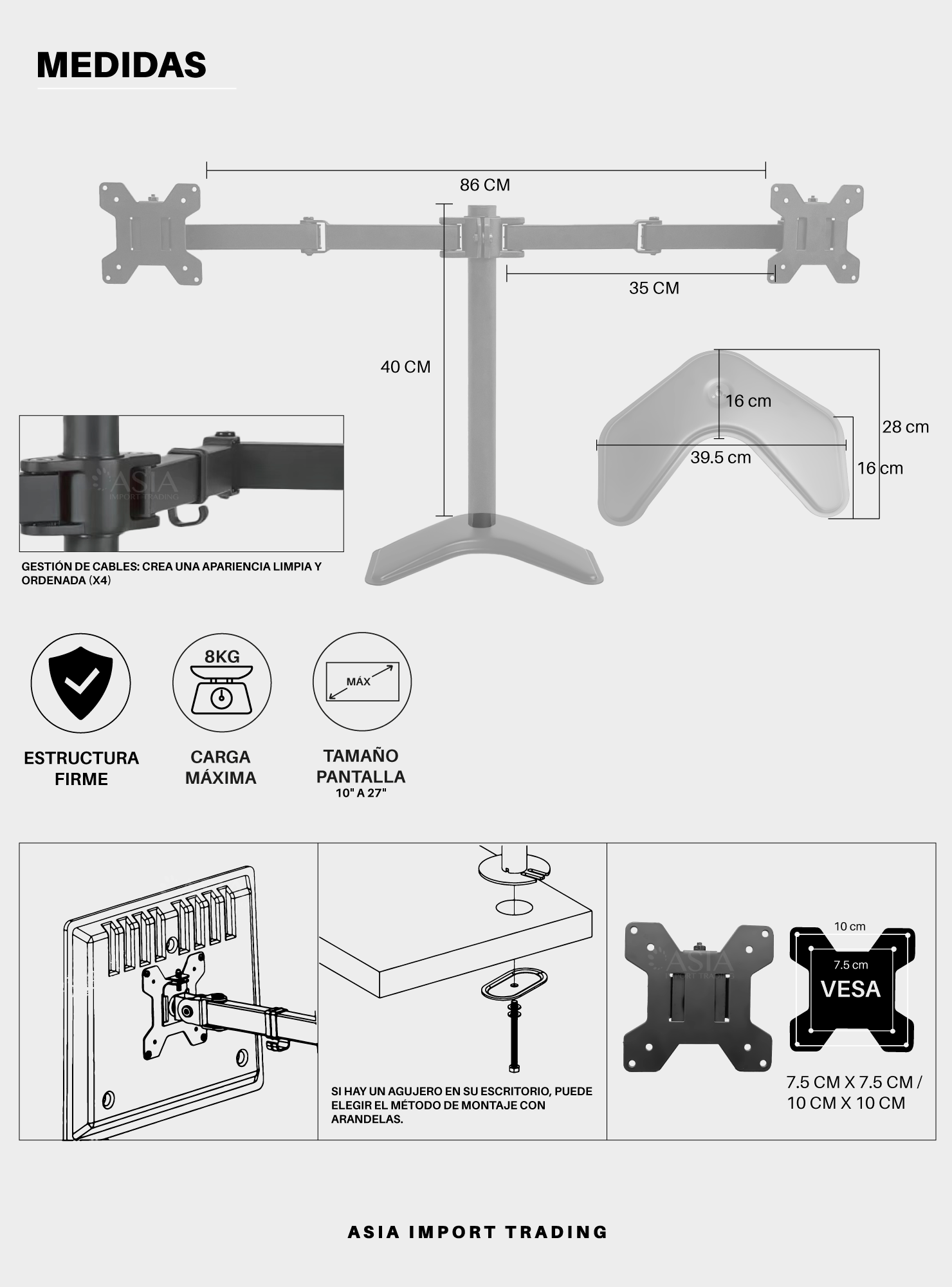 MEDIDAS

86 CM

35 CM

40 CM

16 cm

28 cm

39.5 cm

16 cm

ASIA
IMPORT TRADING

GESTIÓN DE CABLES: CREA UNA APARIENCIA LIMPIA Y ORDENADA (X4)

8KG

MÁX

ESTRUCTURA FIRME

CARGA MÁXIMA

TAMAÑO PANTALLA
10" A 27"

SI HAY UN AGUJERO EN SU ESCRITORIO, PUEDE ELEGIR EL MÉTODO DE MONTAJE CON ARANDELAS.

ASIA
IMPORT TRADING

10 cm

7.5 cm

VESA

7.5 CM X 7.5 CM / 10 CM X 10 CM

ASIA IMPORT TRADING