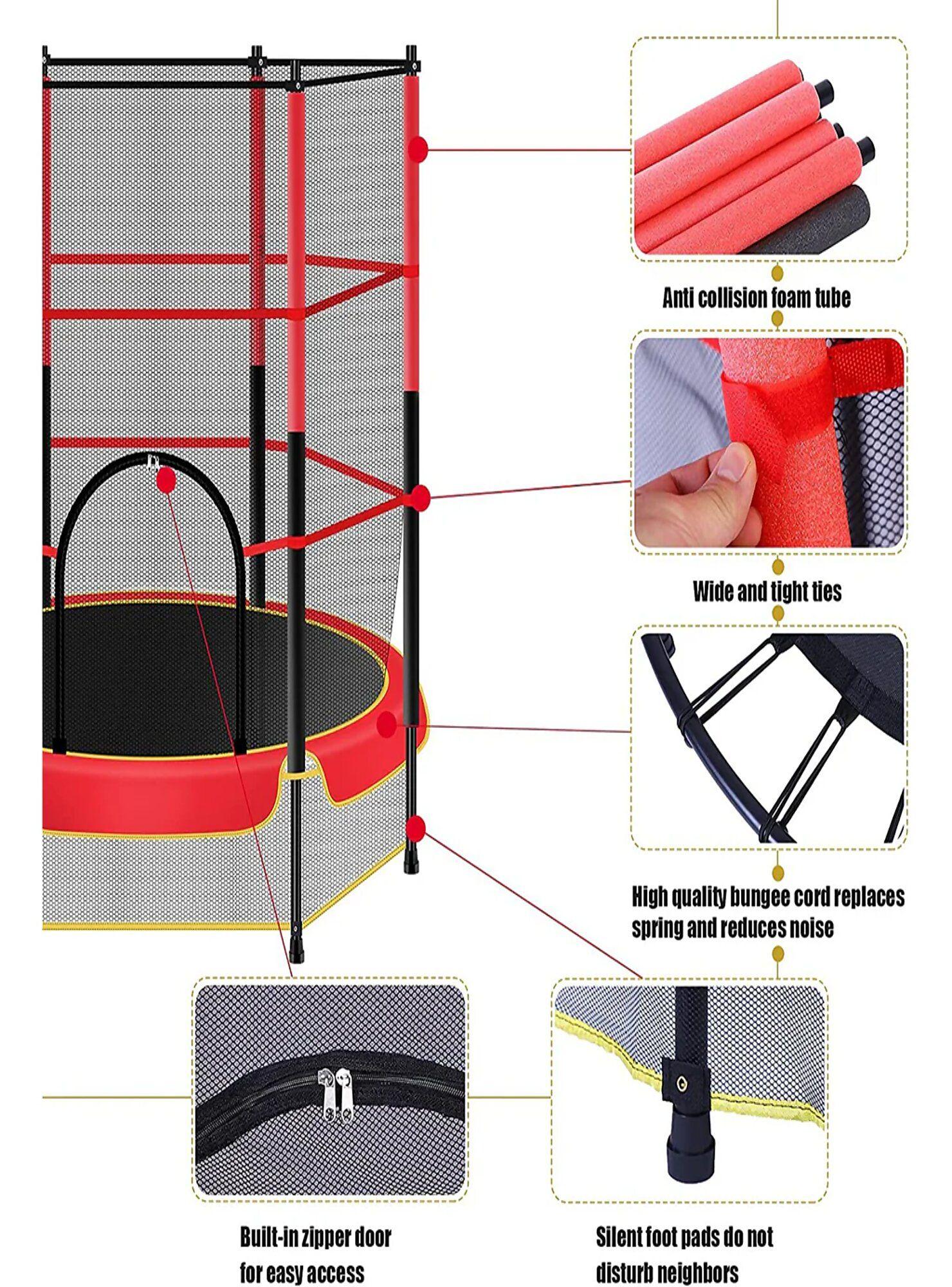 Anti collision foam tube

Wide and tight ties

High quality bungee cord replaces spring and reduces noise

Built-in zipper door for easy access

Silent foot pads do not disturb neighbors