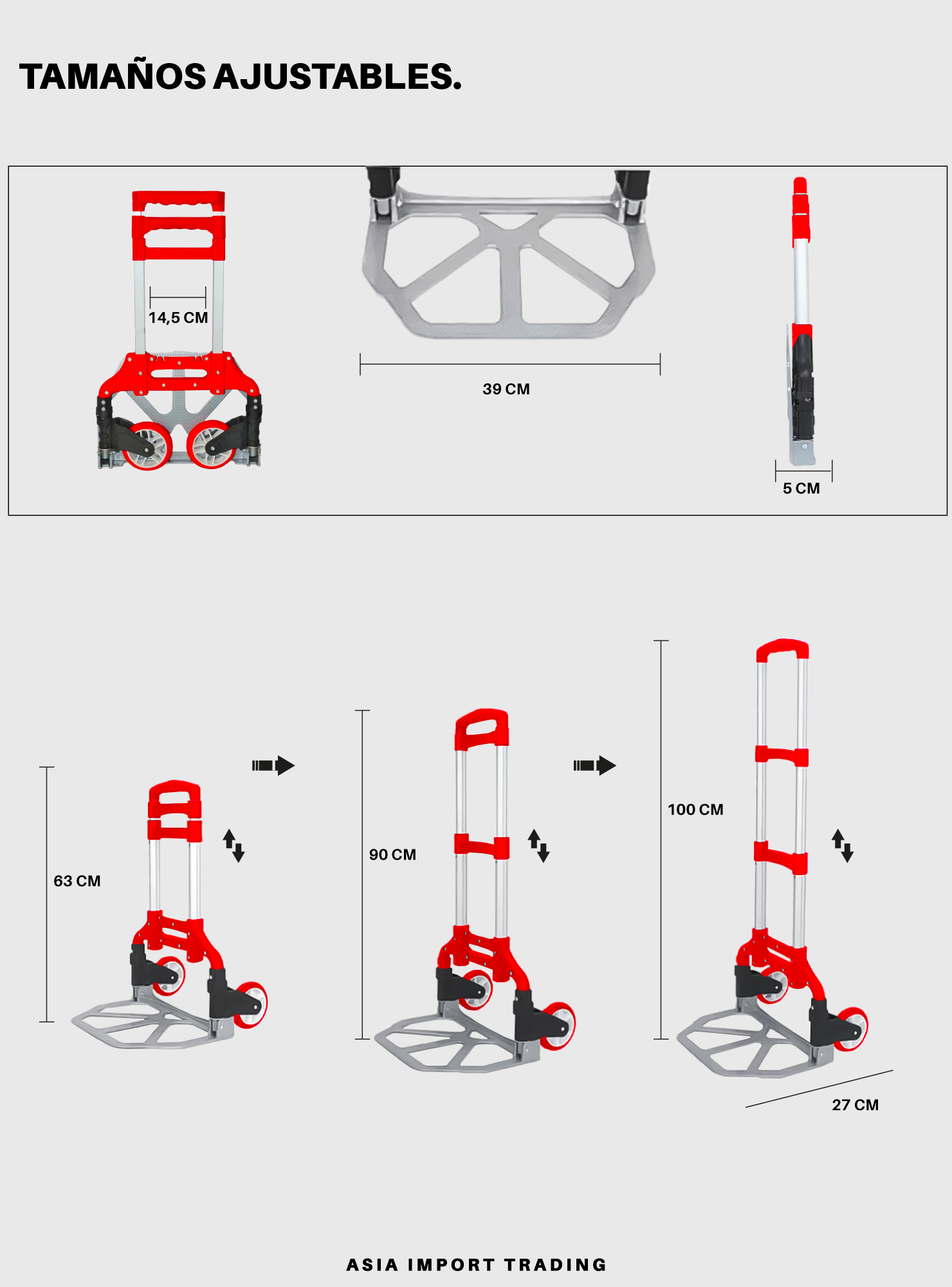 TAMAÑOS AJUSTABLES.

14,5 CM

39 CM

5 CM

63 CM

90 CM

100 CM

27 CM

ASIA IMPORT TRADING