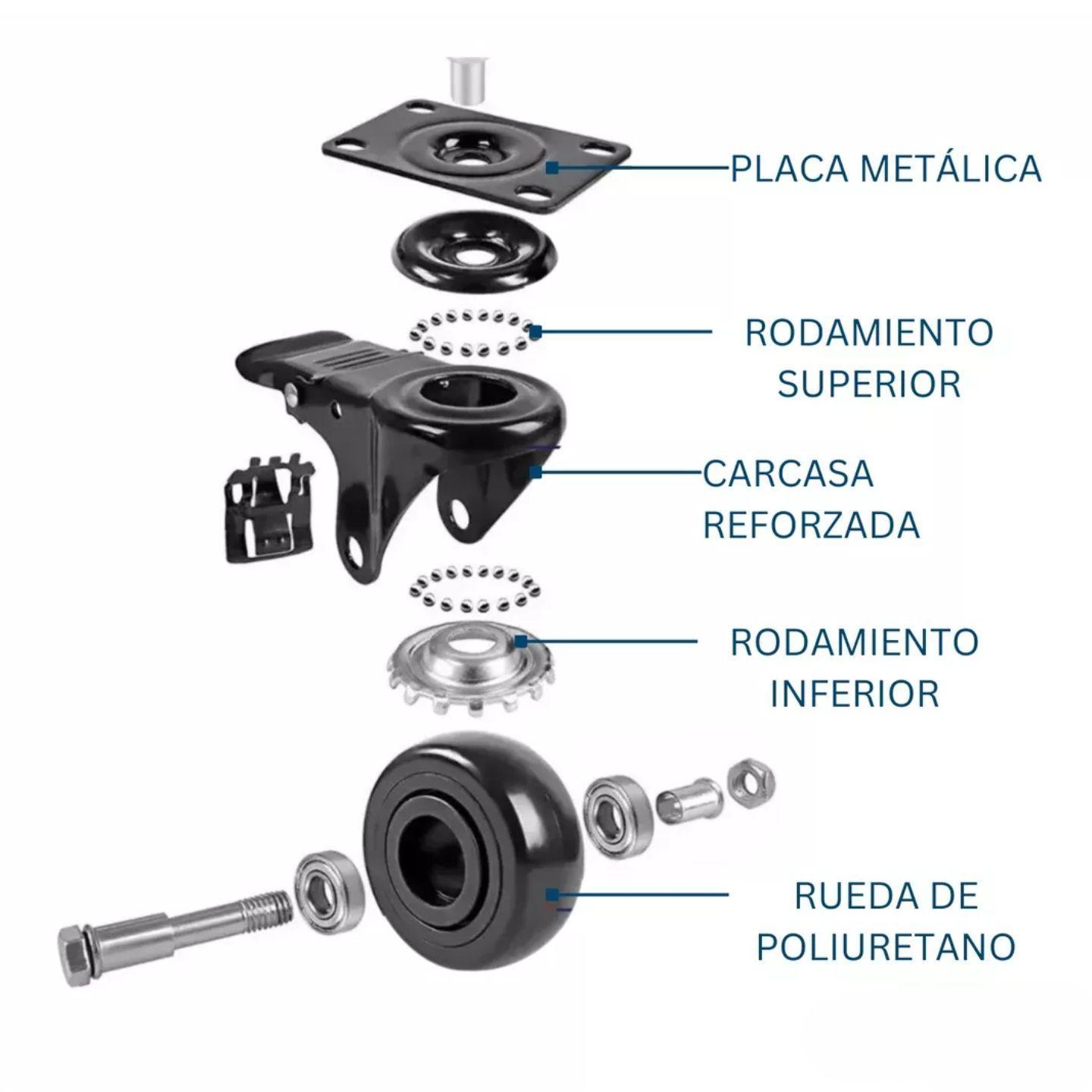 PLACA METÁLICA

RODAMIENTO SUPERIOR

CARCASA REFORZADA

RODAMIENTO INFERIOR

RUEDA DE POLIURETANO