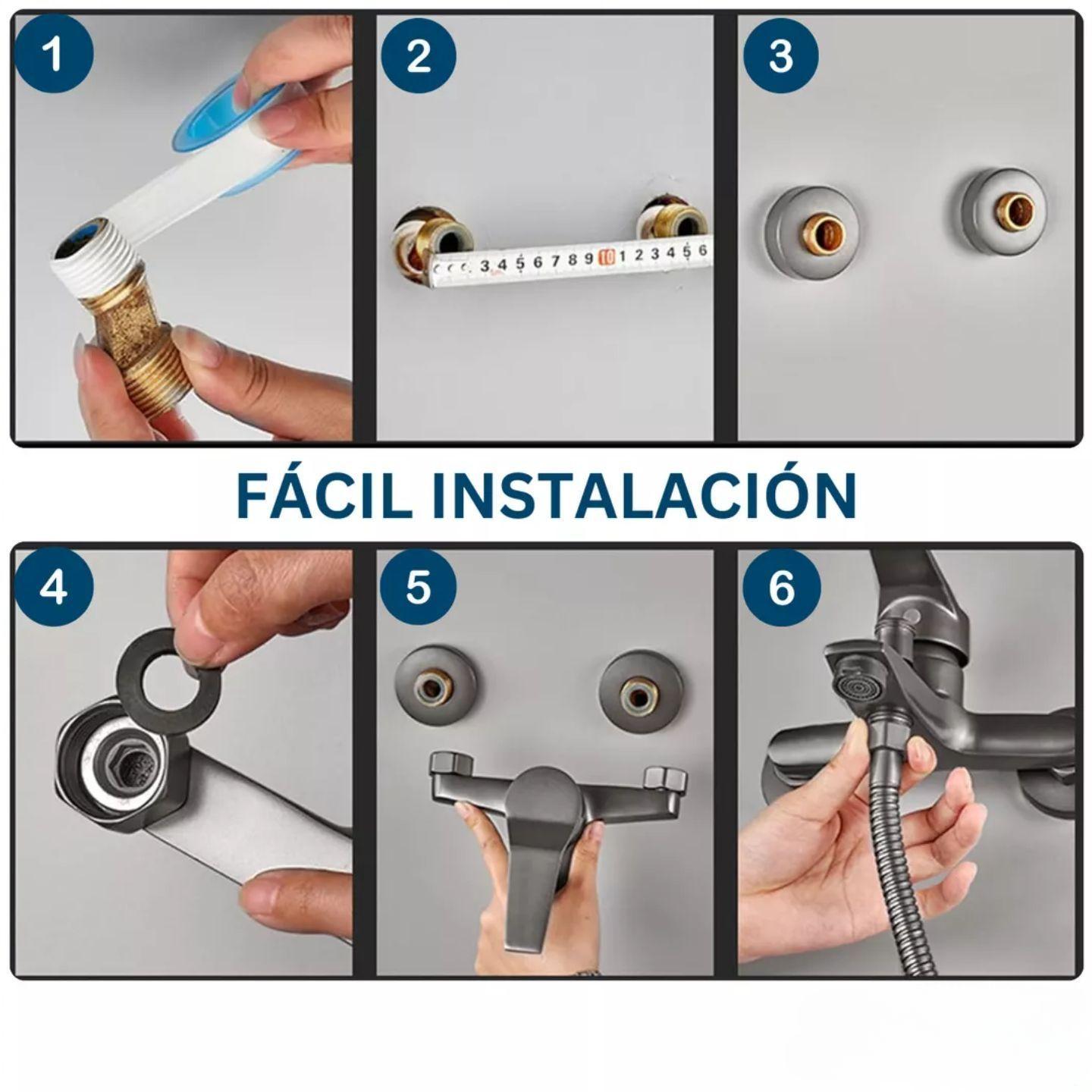 1

2

3 4 5 6 7 8 9 10 1 2 3 4 5 6

3

FÁCIL INSTALACIÓN

4

5

6