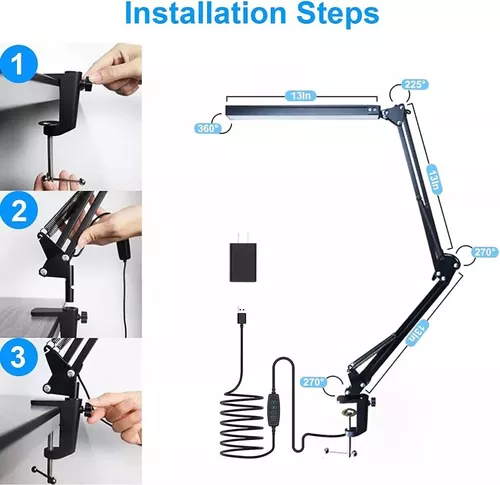 Installation Steps

1

2

3

13In

225°

360°

13In

270°

13In

270°