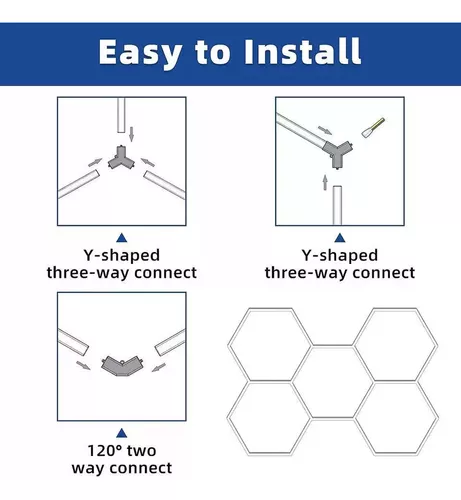 Easy to Install

Y-shaped
three-way connect

Y-shaped
three-way connect

120° two
way connect