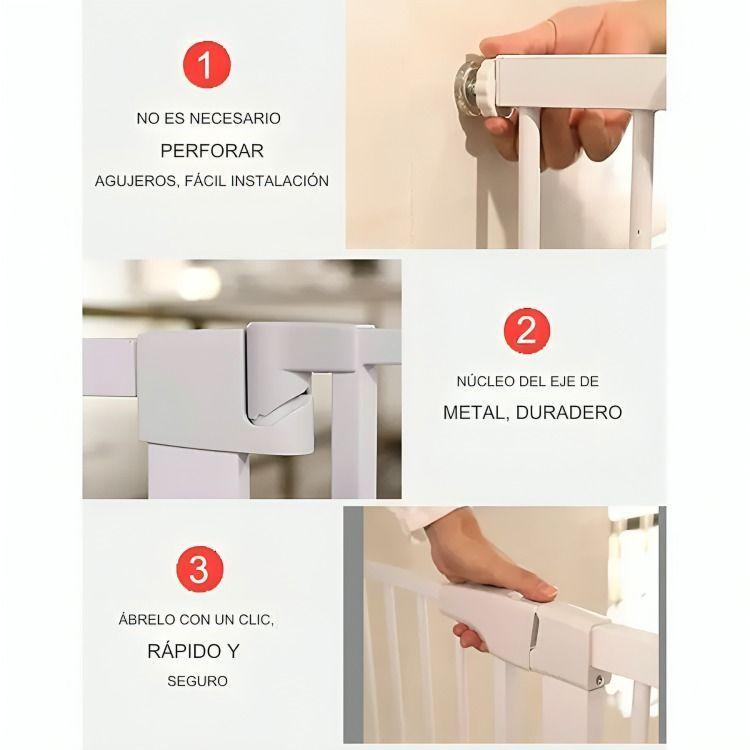 1

NO ES NECESARIO

PERFORAR

AGUJEROS, FÁCIL INSTALACIÓN

2

NÚCLEO DEL EJE DE

METAL, DURADERO

3

ÁBRELO CON UN CLIC,

RÁPIDO Y

SEGURO