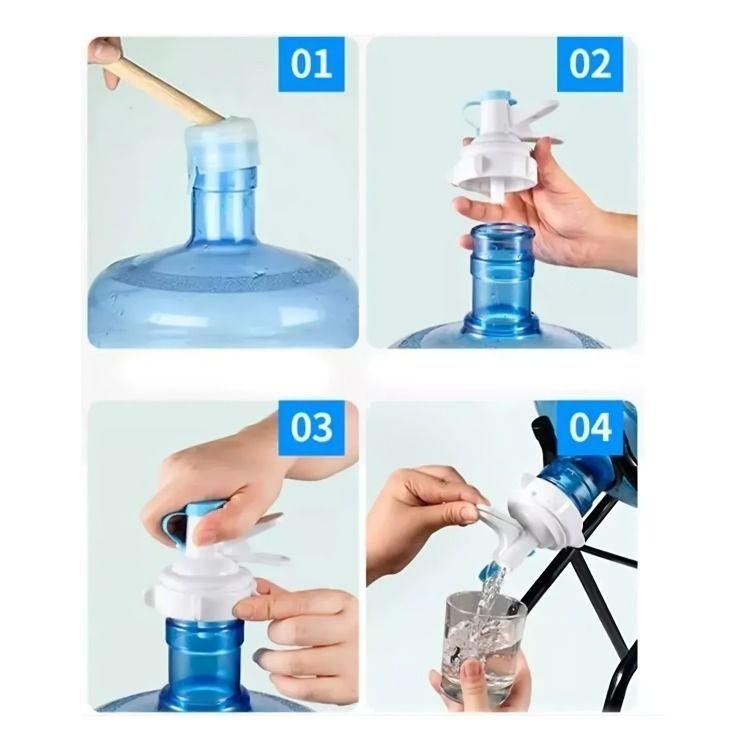 01

02

03

04