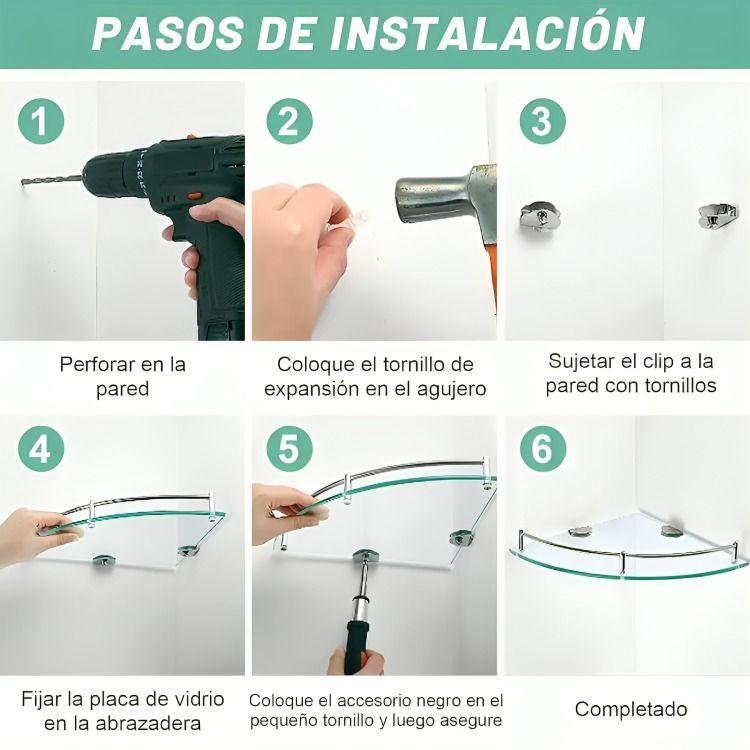 PASOS DE INSTALACIÓN

1

Perforar en la pared

2

Coloque el tornillo de expansión en el agujero

3

Sujetar el clip a la pared con tornillos

4

Fijar la placa de vidrio en la abrazadera

5

Coloque el accesorio negro en el pequeño tornillo y luego asegure

6

Completado