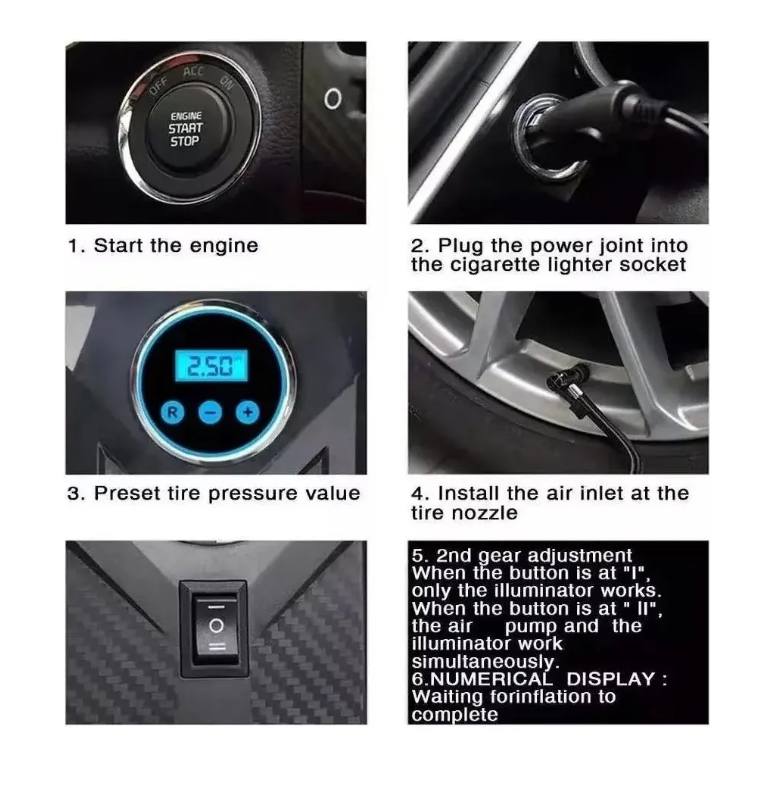 OFF ACC ON
ENGINE START STOP

1. Start the engine

2. Plug the power joint into the cigarette lighter socket

2.50

R − +

3. Preset tire pressure value

4. Install the air inlet at the tire nozzle

I
O
II

5. 2nd gear adjustment
When the button is at "I", only the illuminator works.
When the button is at " II", the air pump and the illuminator work simultaneously.
6.NUMERICAL DISPLAY :
Waiting forinflation to complete