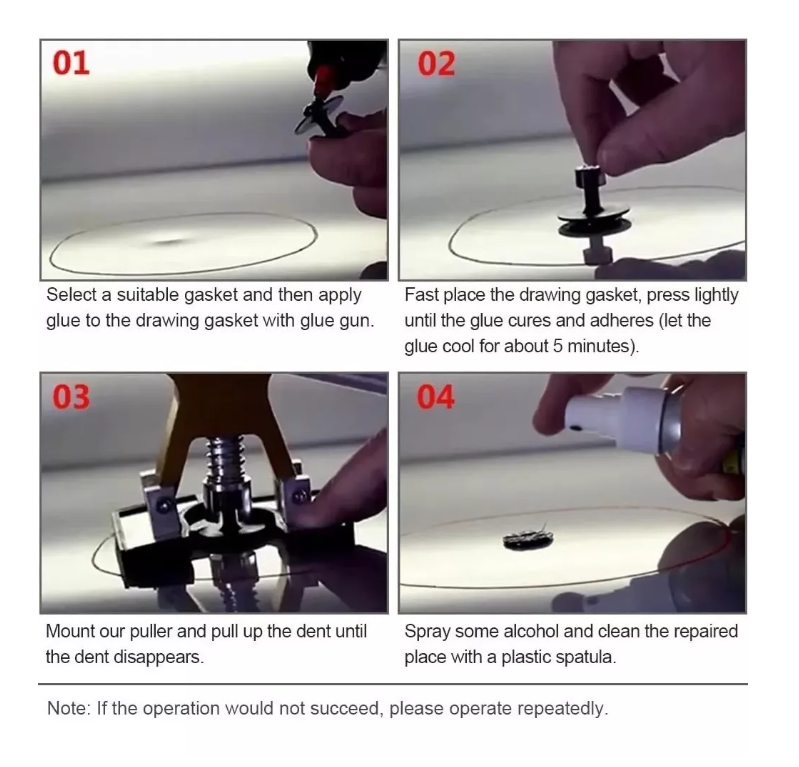 01

Select a suitable gasket and then apply glue to the drawing gasket with glue gun.

02

Fast place the drawing gasket, press lightly until the glue cures and adheres (let the glue cool for about 5 minutes).

03

Mount our puller and pull up the dent until the dent disappears.

04

Spray some alcohol and clean the repaired place with a plastic spatula.

Note: If the operation would not succeed, please operate repeatedly.