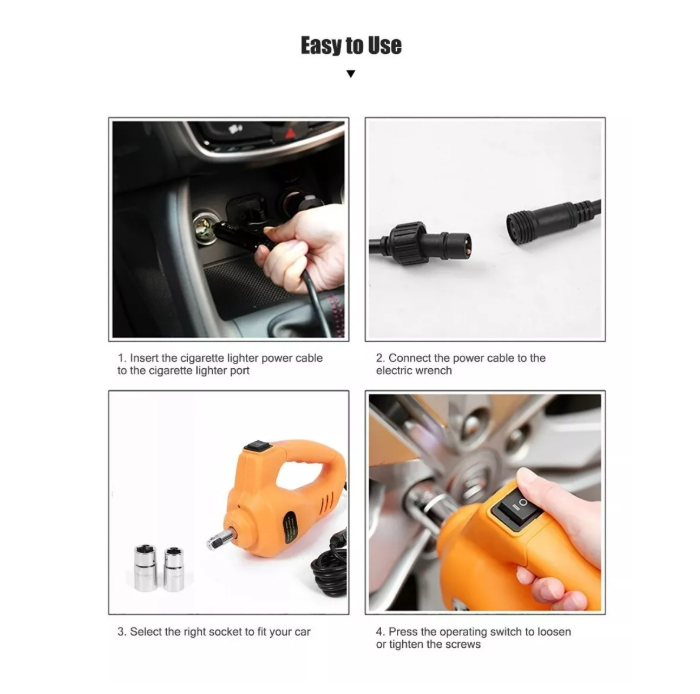 Easy to Use

1. Insert the cigarette lighter power cable to the cigarette lighter port

2. Connect the power cable to the electric wrench

3. Select the right socket to fit your car

4. Press the operating switch to loosen or tighten the screws