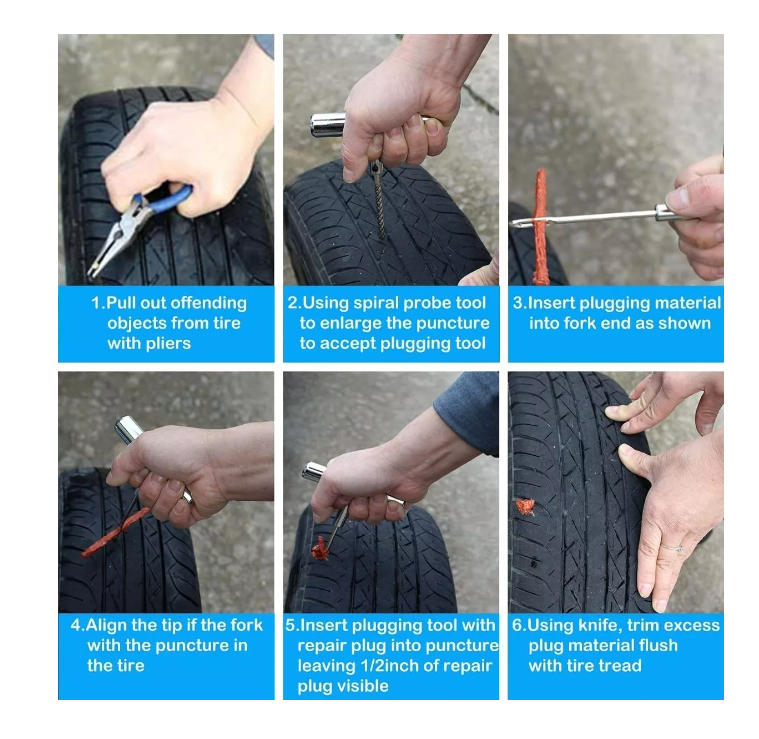 1.Pull out offending objects from tire with pliers

2.Using spiral probe tool to enlarge the puncture to accept plugging tool

3.Insert plugging material into fork end as shown

4.Align the tip if the fork with the puncture in the tire

5.Insert plugging tool with repair plug into puncture leaving 1/2inch of repair plug visible

6.Using knife, trim excess plug material flush with tire tread