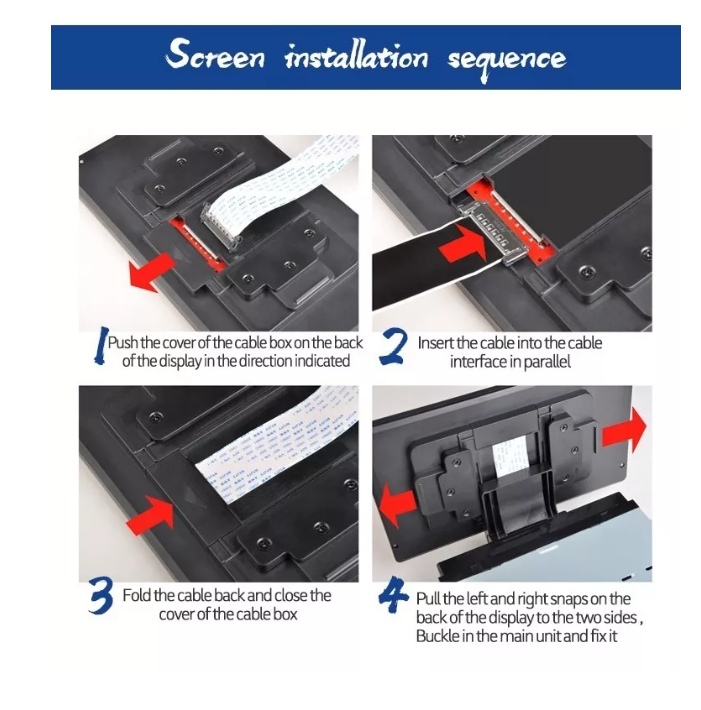 Screen installation sequence

1 Push the cover of the cable box on the back of the display in the direction indicated

2 Insert the cable into the cable interface in parallel

3 Fold the cable back and close the cover of the cable box

4 Pull the left and right snaps on the back of the display to the two sides , Buckle in the main unit and fix it