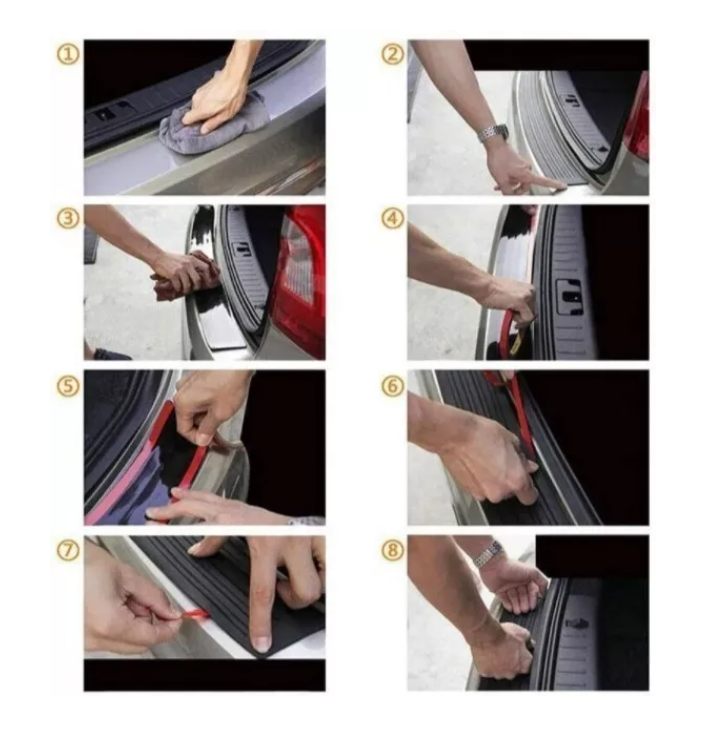 ①
②
③
④
⑤
⑥
⑦
⑧