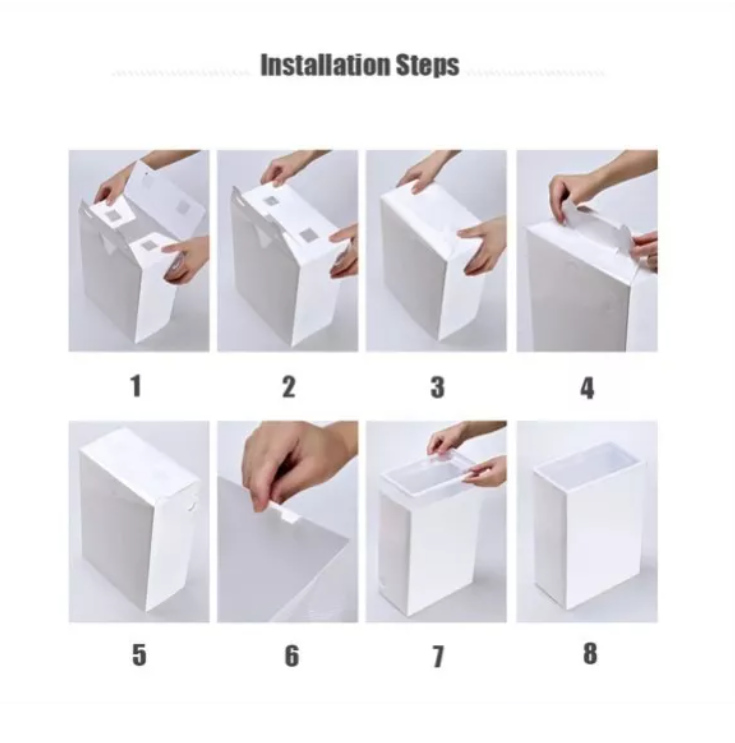 Installation Steps

1

2

3

4

5

6

7

8