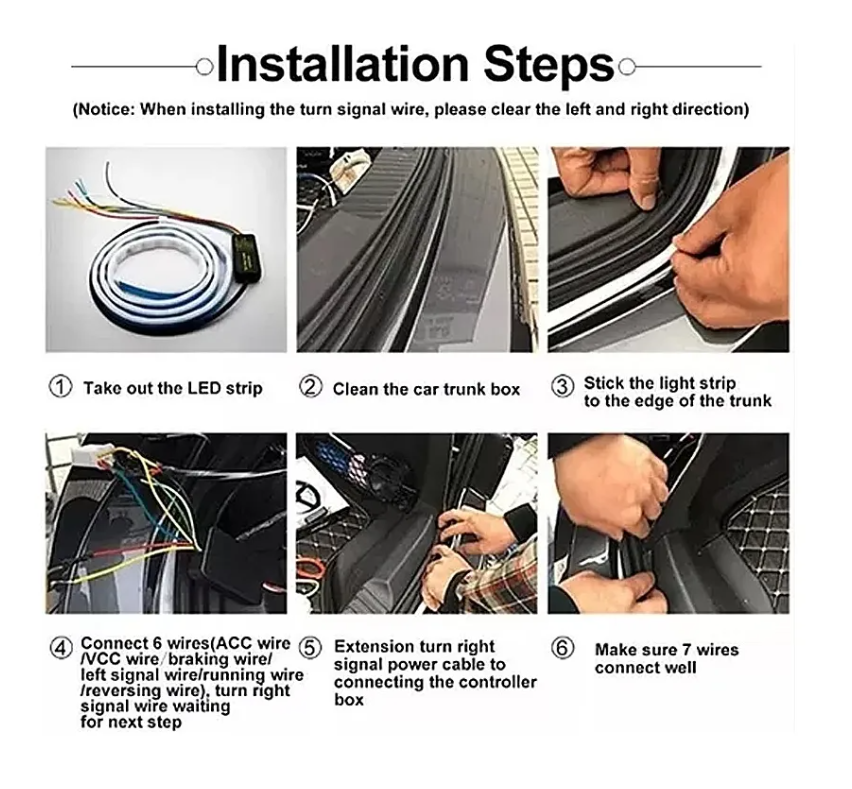 Installation Steps

(Notice: When installing the turn signal wire, please clear the left and right direction)

① Take out the LED strip

② Clean the car trunk box

③ Stick the light strip to the edge of the trunk

④ Connect 6 wires(ACC wire /VCC wire/braking wire/ left signal wire/running wire /reversing wire), turn right signal wire waiting for next step

⑤ Extension turn right signal power cable to connecting the controller box

⑥ Make sure 7 wires connect well