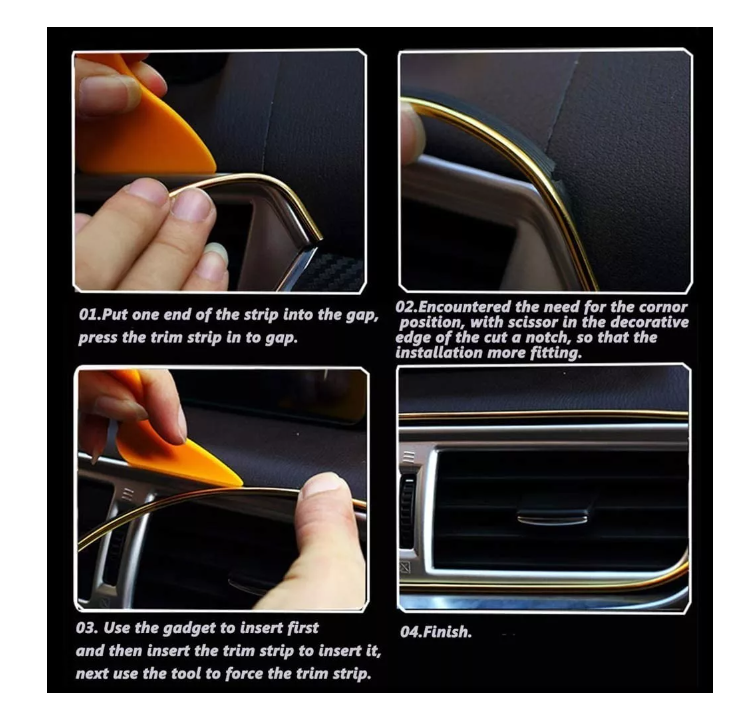 01.Put one end of the strip into the gap, press the trim strip in to gap.

02.Encountered the need for the cornor position, with scissor in the decorative edge of the cut a notch, so that the installation more fitting.

03. Use the gadget to insert first and then insert the trim strip to insert it, next use the tool to force the trim strip.

04.Finish.