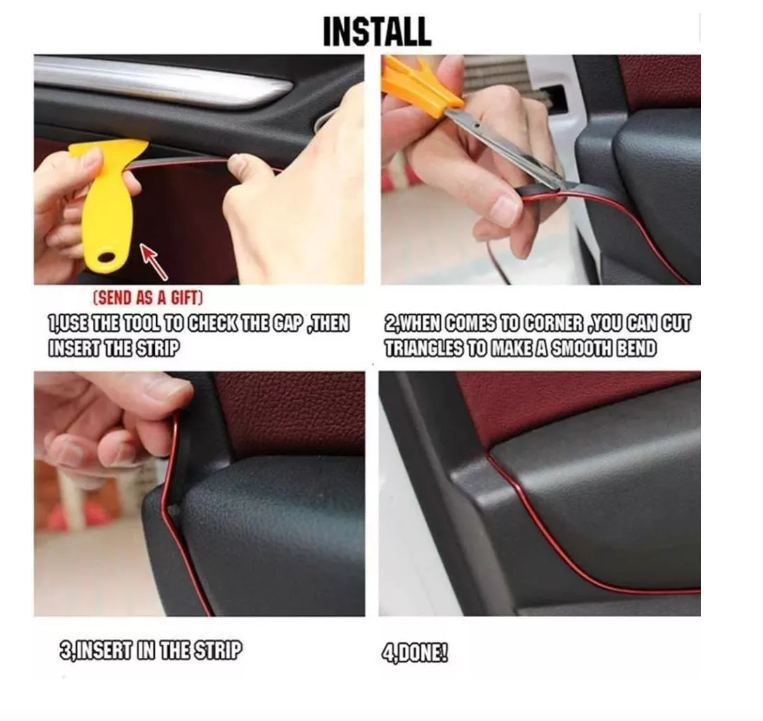 INSTALL

(SEND AS A GIFT)

1,USE THE TOOL TO CHECK THE GAP ,THEN INSERT THE STRIP

2,WHEN COMES TO CORNER ,YOU CAN CUT TRIANGLES TO MAKE A SMOOTH BEND

3,INSERT IN THE STRIP

4,DONE!