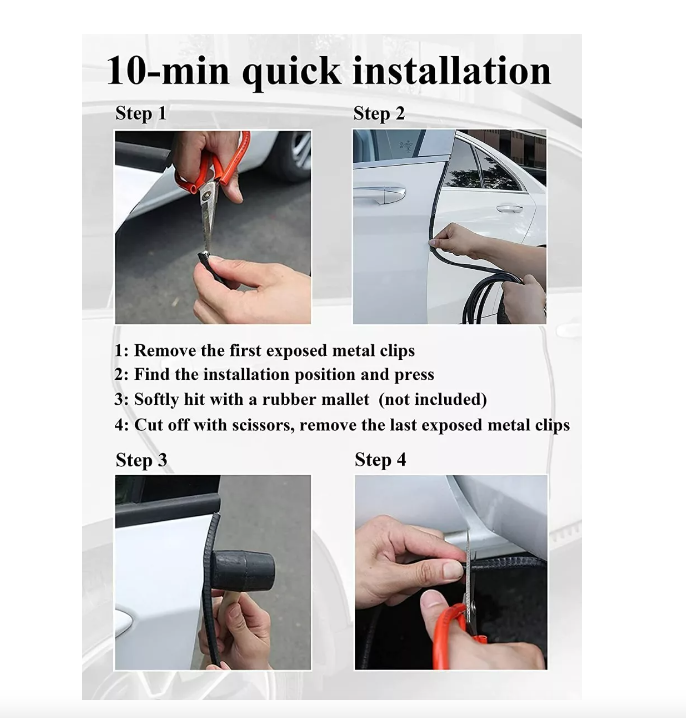 10-min quick installation

Step 1

Step 2

1: Remove the first exposed metal clips
2: Find the installation position and press
3: Softly hit with a rubber mallet (not included)
4: Cut off with scissors, remove the last exposed metal clips

Step 3

Step 4