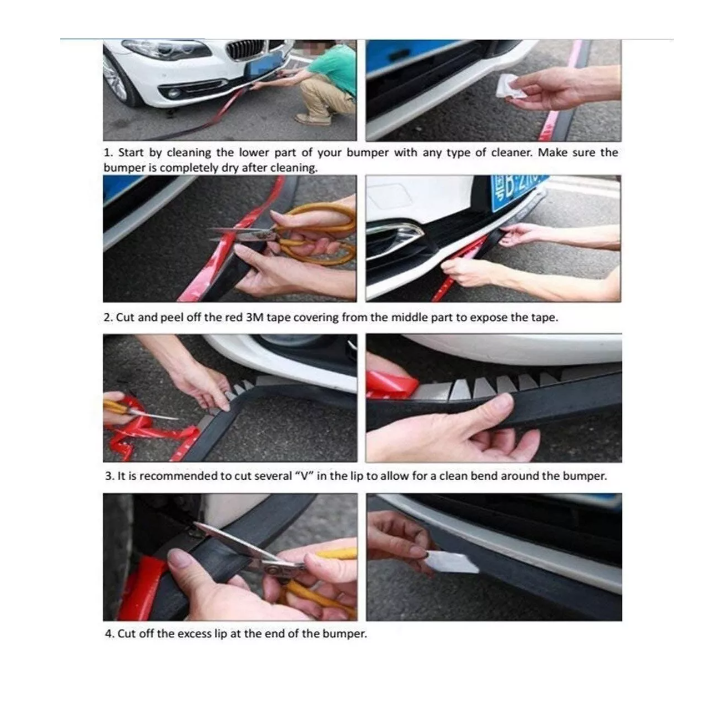 1. Start by cleaning the lower part of your bumper with any type of cleaner. Make sure the bumper is completely dry after cleaning.

2. Cut and peel off the red 3M tape covering from the middle part to expose the tape.

3. It is recommended to cut several "V" in the lip to allow for a clean bend around the bumper.

4. Cut off the excess lip at the end of the bumper.