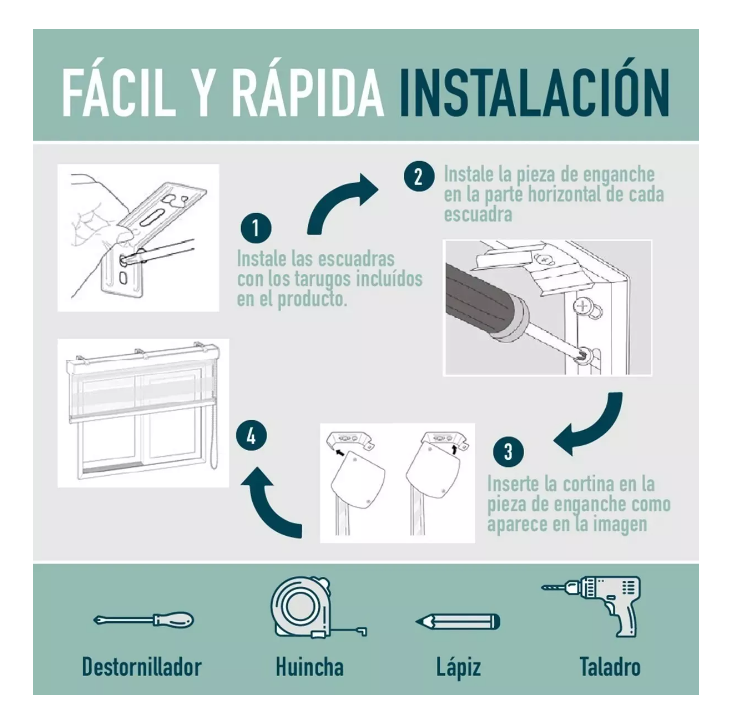 FÁCIL Y RÁPIDA INSTALACIÓN

1
Instale las escuadras con los tarugos incluídos en el producto.

2
Instale la pieza de enganche en la parte horizontal de cada escuadra

3
Inserte la cortina en la pieza de enganche como aparece en la imagen

4

Destornillador
Huincha
Lápiz
Taladro