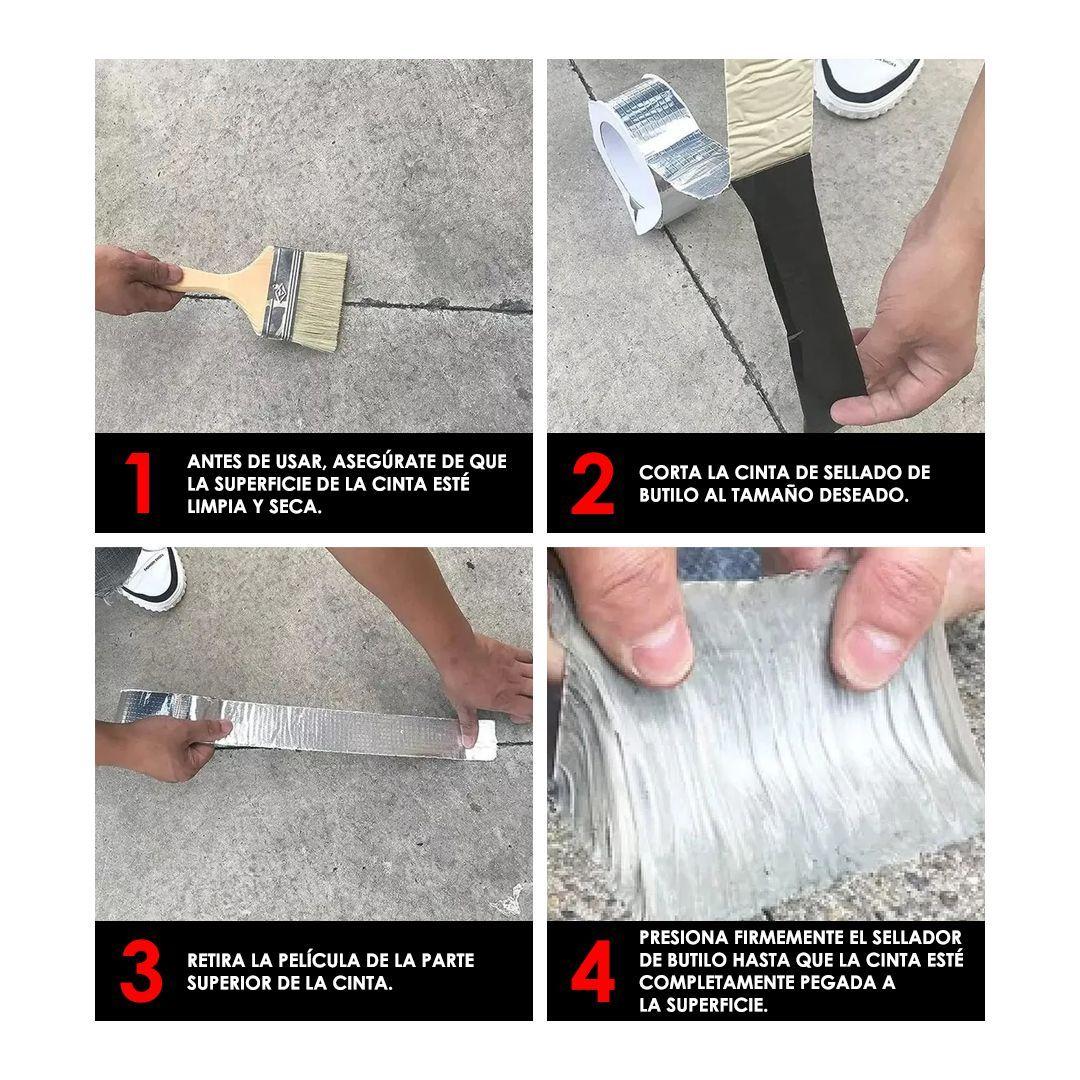 1 ANTES DE USAR, ASEGÚRATE DE QUE LA SUPERFICIE DE LA CINTA ESTÉ LIMPIA Y SECA.

2 CORTA LA CINTA DE SELLADO DE BUTILO AL TAMAÑO DESEADO.

3 RETIRA LA PELÍCULA DE LA PARTE SUPERIOR DE LA CINTA.

4 PRESIONA FIRMEMENTE EL SELLADOR DE BUTILO HASTA QUE LA CINTA ESTÉ COMPLETAMENTE PEGADA A LA SUPERFICIE.