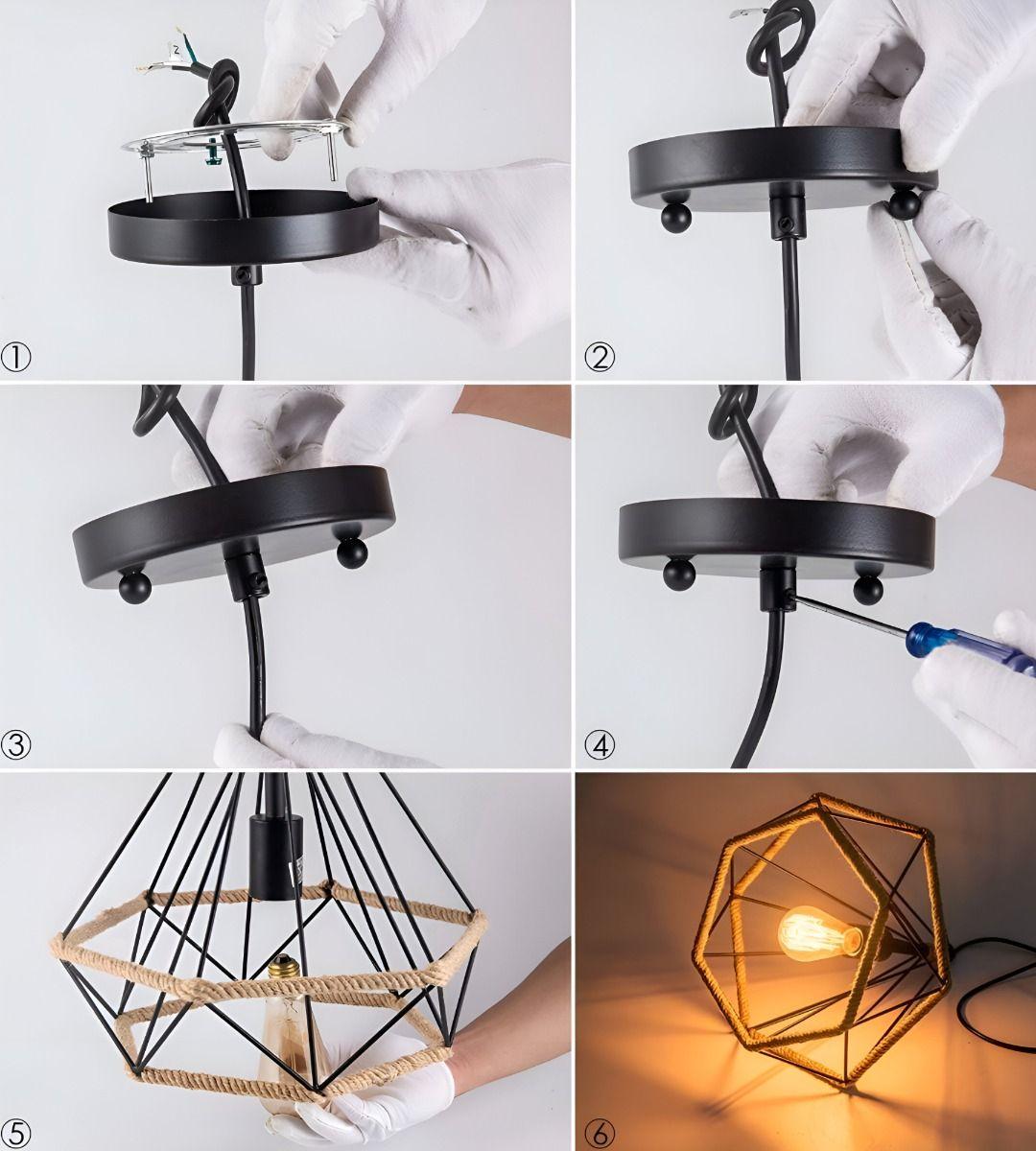 ①
②
③
④
⑤
⑥