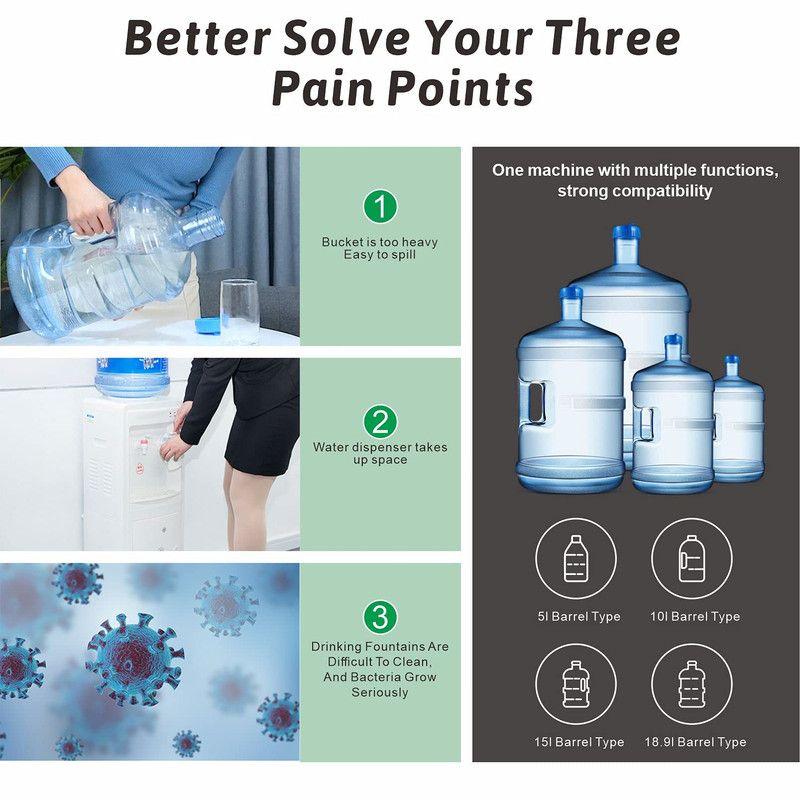 Better Solve Your Three Pain Points

1
Bucket is too heavy
Easy to spill

2
Water dispenser takes up space

3
Drinking Fountains Are Difficult To Clean, And Bacteria Grow Seriously

One machine with multiple functions, strong compatibility

5l Barrel Type

10l Barrel Type

15l Barrel Type

18.9l Barrel Type