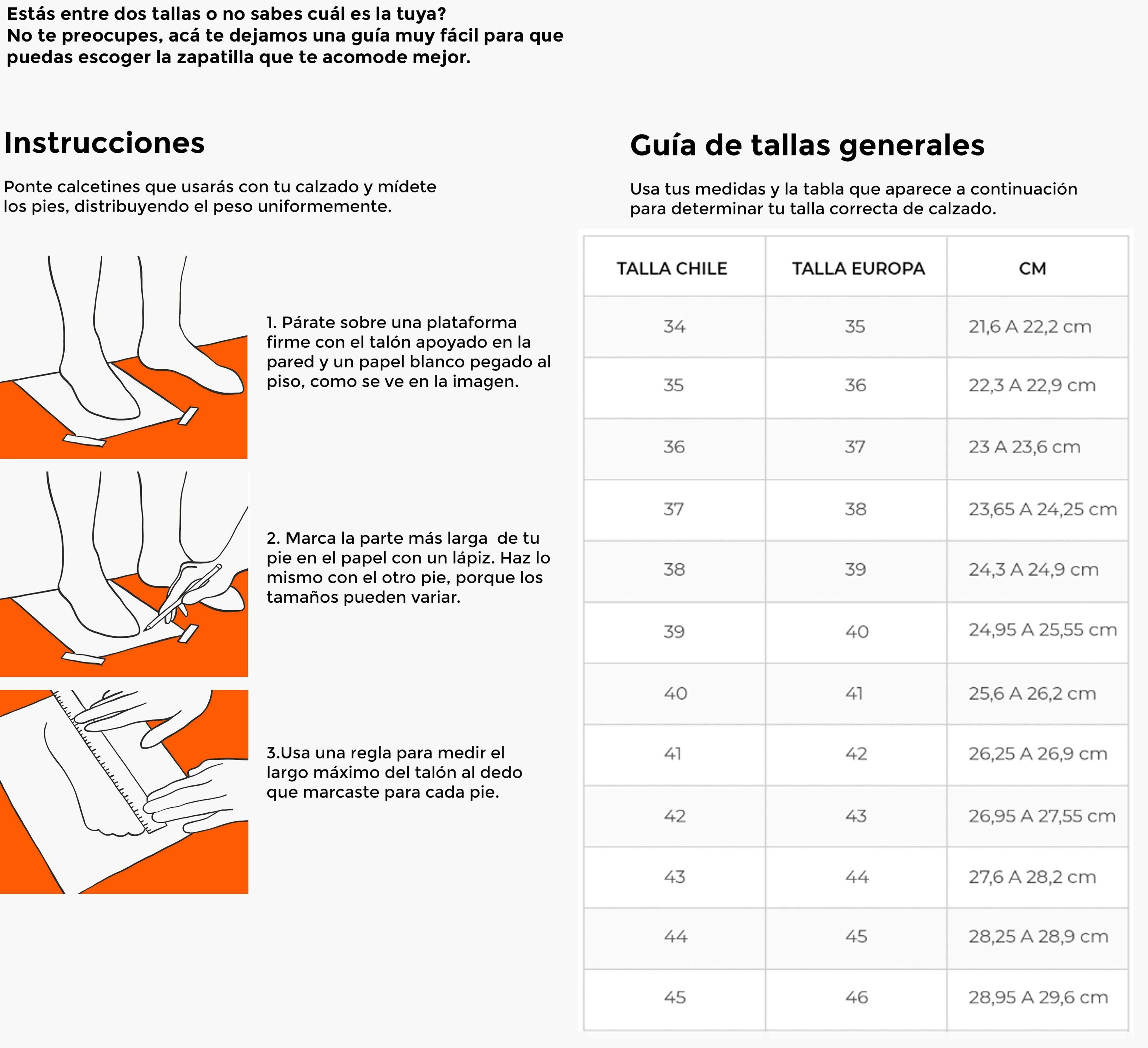 Estás entre dos tallas o no sabes cuál es la tuya?
No te preocupes, acá te dejamos una guía muy fácil para que puedas escoger la zapatilla que te acomode mejor.

Instrucciones

Ponte calcetines que usarás con tu calzado y mídete los pies, distribuyendo el peso uniformemente.

1. Párate sobre una plataforma firme con el talón apoyado en la pared y un papel blanco pegado al piso, como se ve en la imagen.

2. Marca la parte más larga de tu pie en el papel con un lápiz. Haz lo mismo con el otro pie, porque los tamaños pueden variar.

3.Usa una regla para medir el largo máximo del talón al dedo que marcaste para cada pie.

Guía de tallas generales

Usa tus medidas y la tabla que aparece a continuación para determinar tu talla correcta de calzado.

| TALLA CHILE | TALLA EUROPA | CM |
|---|---|---|
| 34 | 35 | 21,6 A 22,2 cm |
| 35 | 36 | 22,3 A 22,9 cm |
| 36 | 37 | 23 A 23,6 cm |
| 37 | 38 | 23,65 A 24,25 cm |
| 38 | 39 | 24,3 A 24,9 cm |
| 39 | 40 | 24,95 A 25,55 cm |
| 40 | 41 | 25,6 A 26,2 cm |
| 41 | 42 | 26,25 A 26,9 cm |
| 42 | 43 | 26,95 A 27,55 cm |
| 43 | 44 | 27,6 A 28,2 cm |
| 44 | 45 | 28,25 A 28,9 cm |
| 45 | 46 | 28,95 A 29,6 cm |