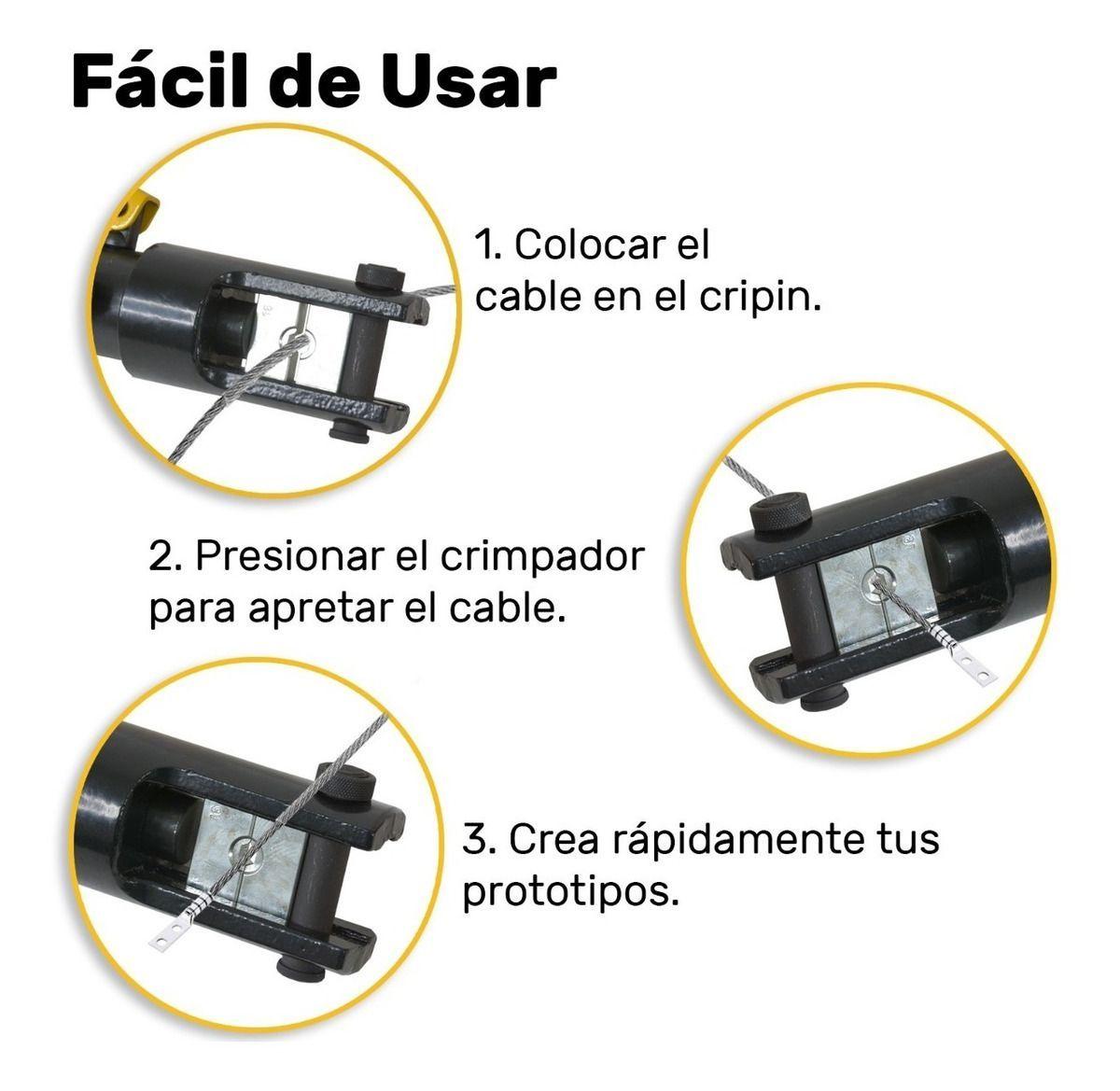 Fácil de Usar

1. Colocar el cable en el cripin.

2. Presionar el crimpador para apretar el cable.

3. Crea rápidamente tus prototipos.