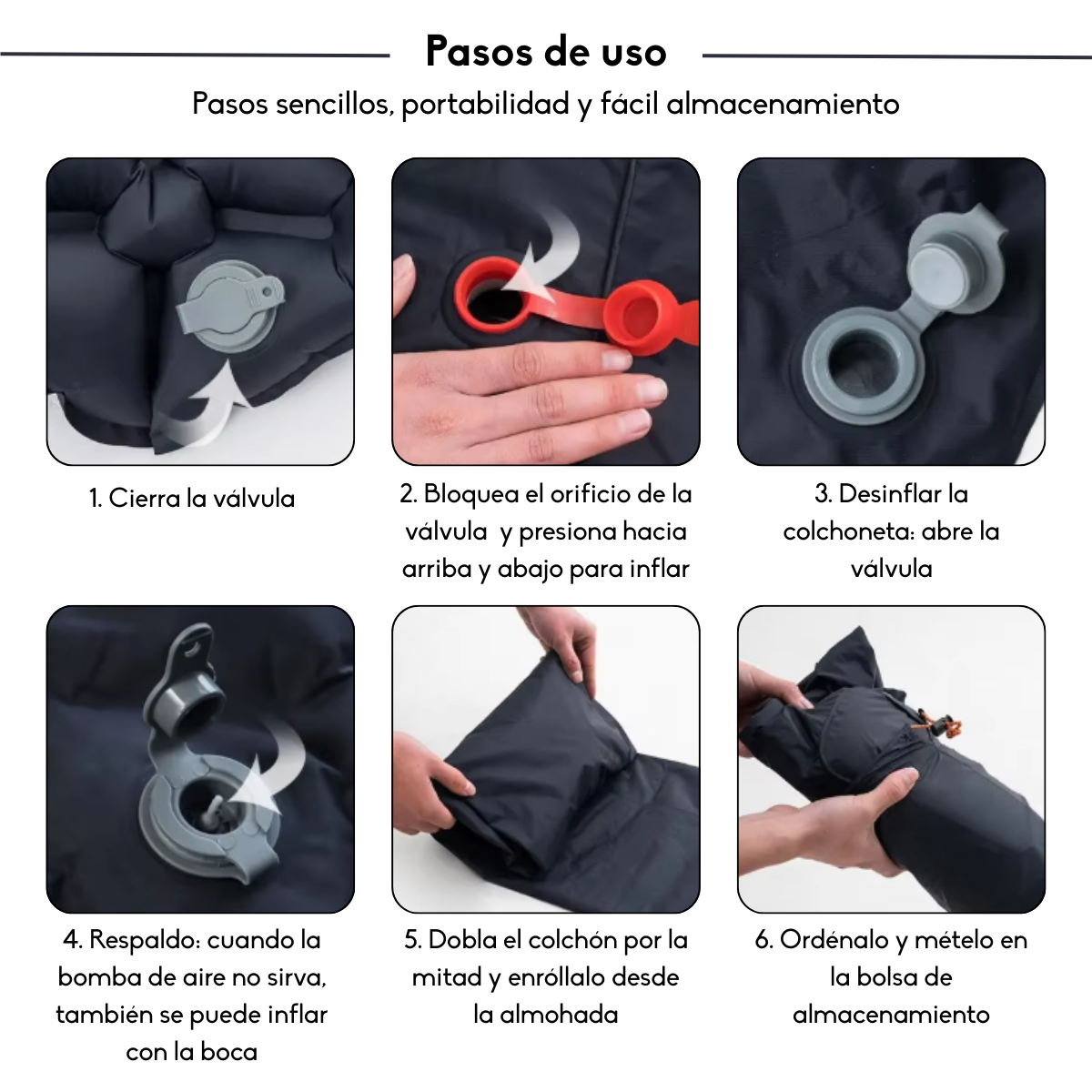 Pasos de uso

Pasos sencillos, portabilidad y fácil almacenamiento

1. Cierra la válvula

2. Bloquea el orificio de la válvula  y presiona hacia arriba y abajo para inflar

3. Desinflar la colchoneta: abre la válvula

4. Respaldo: cuando la bomba de aire no sirva, también se puede inflar con la boca

5. Dobla el colchón por la mitad y enróllalo desde la almohada

6. Ordénalo y mételo en la bolsa de almacenamiento