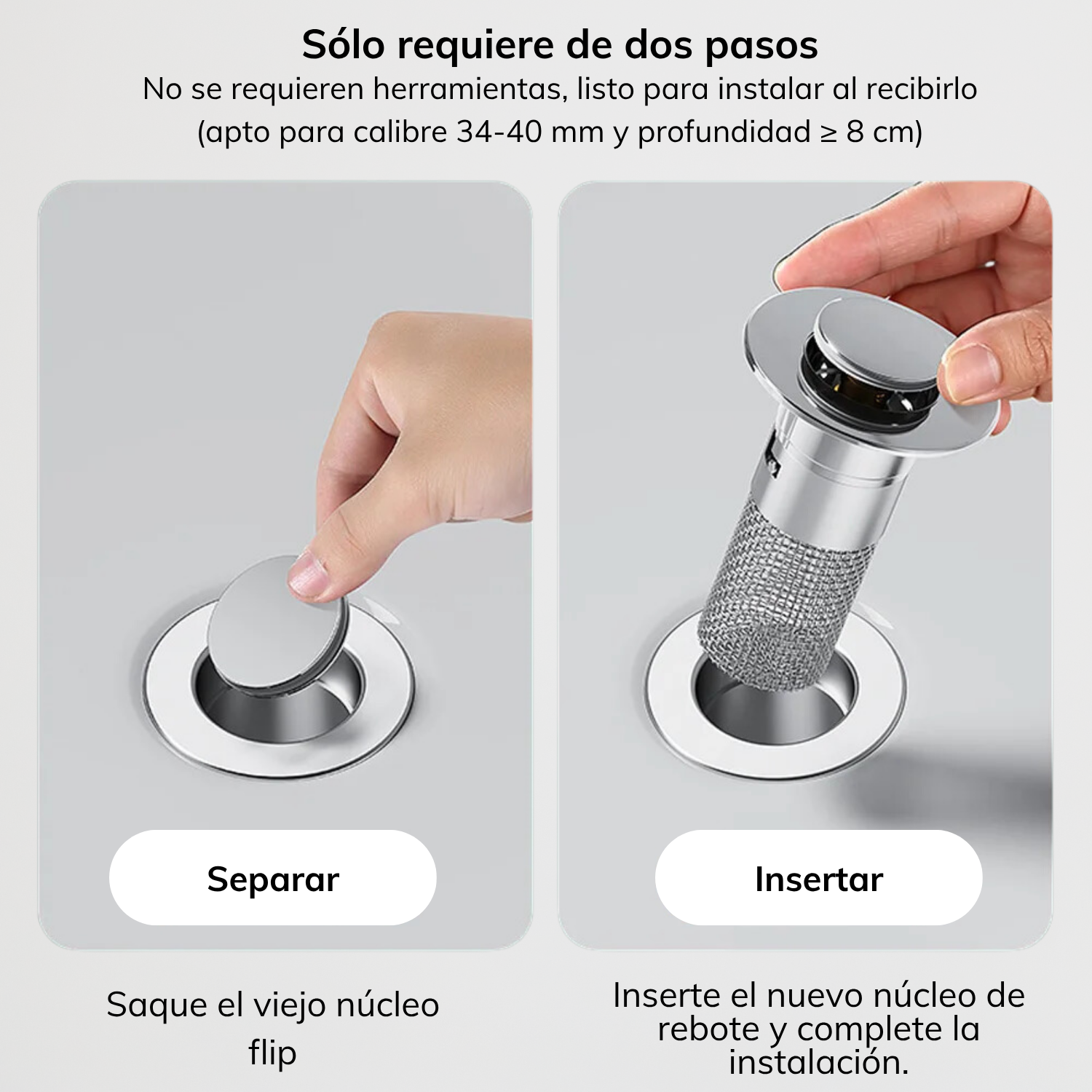 Sólo requiere de dos pasos
No se requieren herramientas, listo para instalar al recibirlo (apto para calibre 34-40 mm y profundidad ≥ 8 cm)

Separar

Saque el viejo núcleo flip

Insertar

Inserte el nuevo núcleo de rebote y complete la instalación.